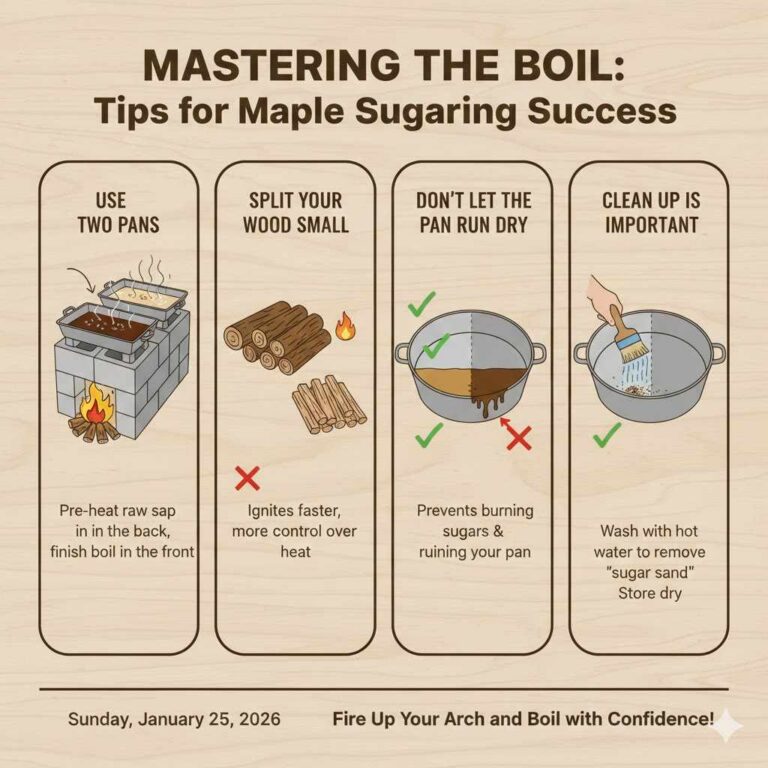 MASTERING THE BOIL:
Tips for Maple Sugaring Success

USE TWO PANS

Pre-heat raw sap in in the back, finish boil in the front

SPLIT YOUR WOOD SMALL

Ignites faster, more control over heat

DON'T LET THE PAN RUN DRY

Prevents burning sugars & ruining your pan

CLEAN UP IS IMPORTANT

Wash with hot water to remove "sugar sand" Store dry

Sunday, January 25, 2026

Fire Up Your Arch and Boil with Confidence!