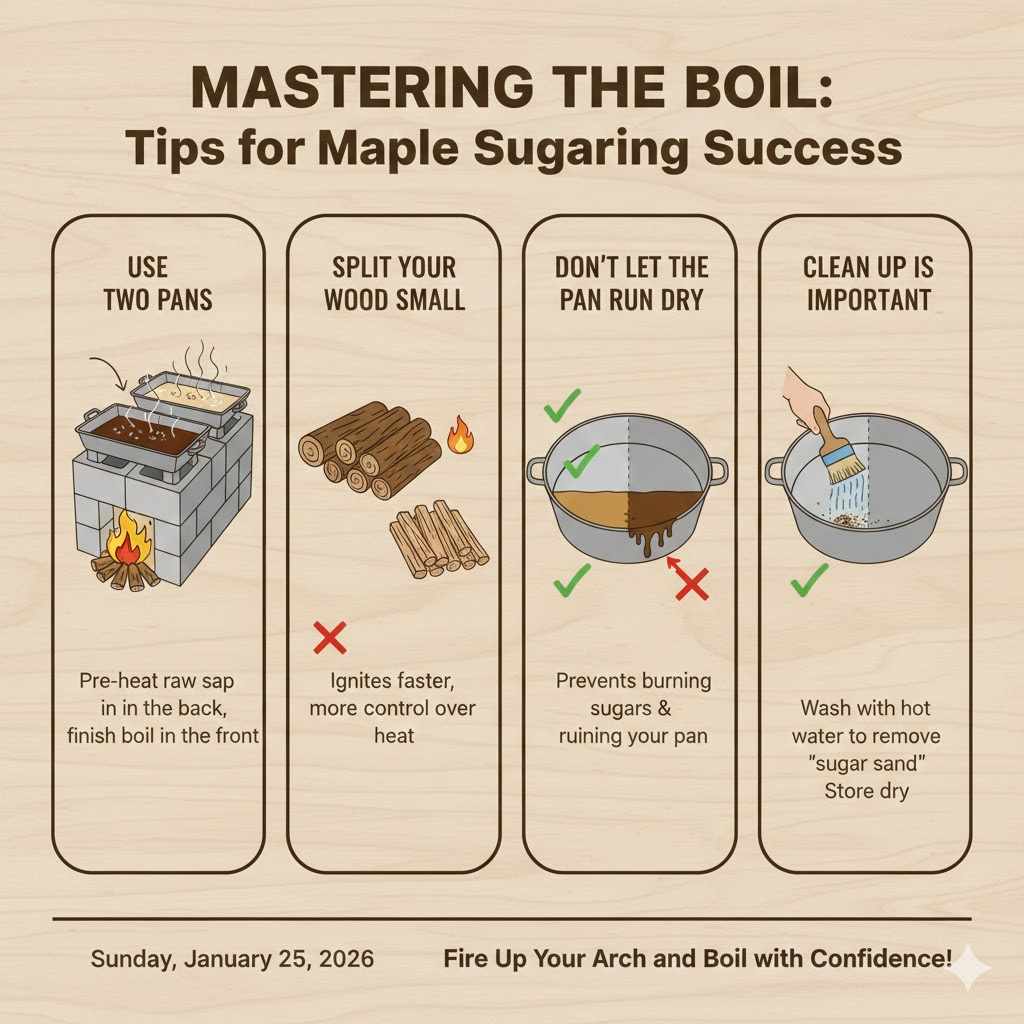 MASTERING THE BOIL:
Tips for Maple Sugaring Success

USE TWO PANS

Pre-heat raw sap in in the back, finish boil in the front

SPLIT YOUR WOOD SMALL

Ignites faster, more control over heat

DON'T LET THE PAN RUN DRY

Prevents burning sugars & ruining your pan

CLEAN UP IS IMPORTANT

Wash with hot water to remove "sugar sand" Store dry

Sunday, January 25, 2026

Fire Up Your Arch and Boil with Confidence!