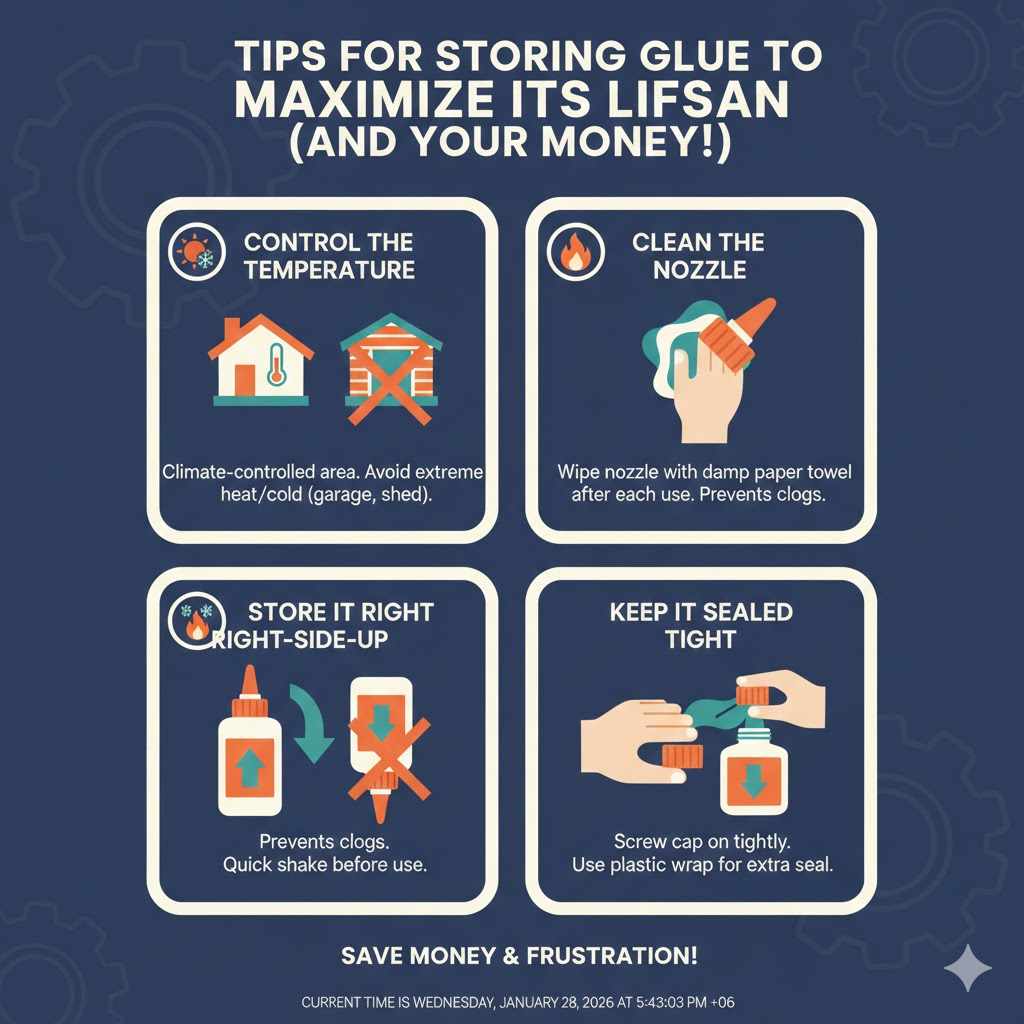 TIPS FOR STORING GLUE TO MAXIMIZE ITS LIFSAN (AND YOUR MONEY!)

CONTROL THE TEMPERATURE

Climate-controlled area. Avoid extreme heat/cold (garage, shed).

CLEAN THE NOZZLE

Wipe nozzle with damp paper towel after each use. Prevents clogs.

STORE IT RIGHT RIGHT-SIDE-UP

Prevents clogs. Quick shake before use.

KEEP IT SEALED TIGHT

Screw cap on tightly. Use plastic wrap for extra seal.

SAVE MONEY & FRUSTRATION!

CURRENT TIME IS WEDNESDAY, JANUARY 28, 2026 AT 5:43:03 PM +06