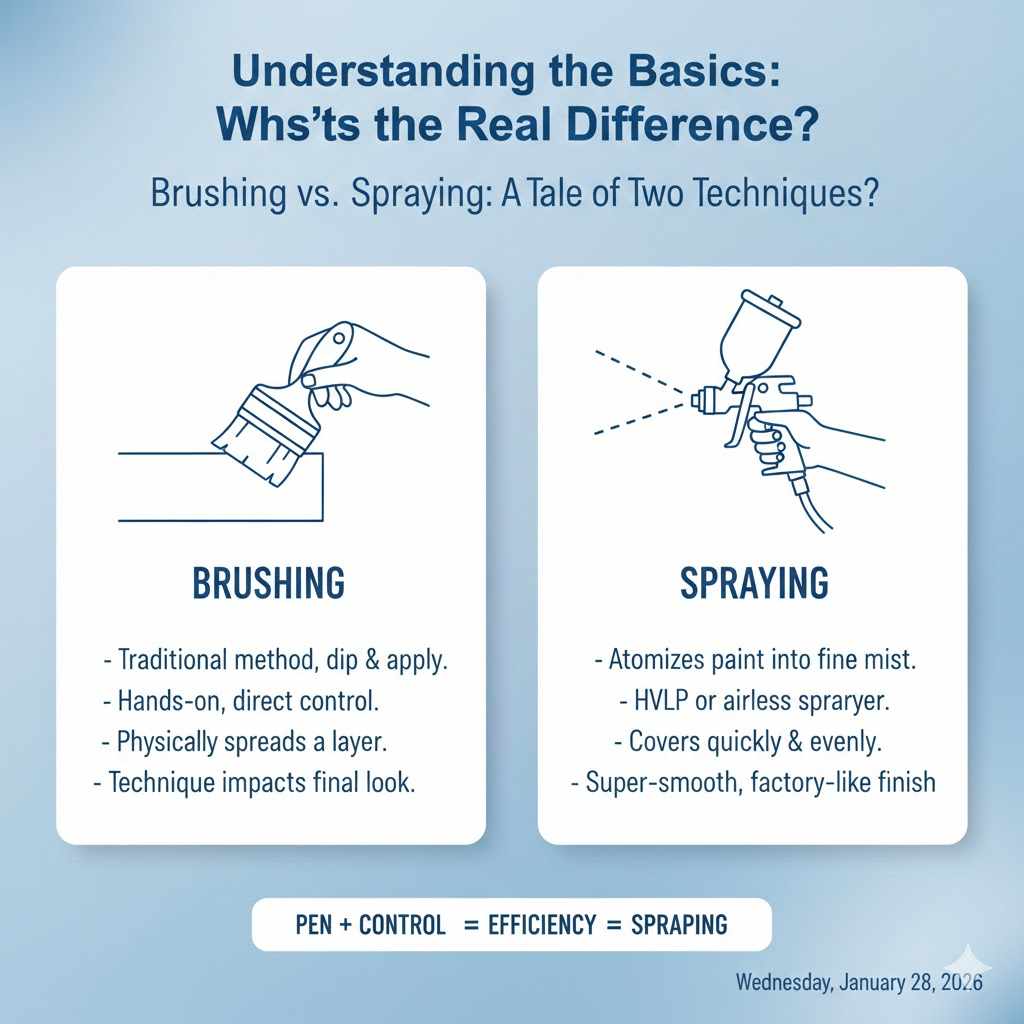 Understanding the Basics:
Whs'ts the Real Difference?

Brushing vs. Spraying: A Tale of Two Techniques?

BRUSHING

- Traditional method, dip & apply.
- Hands-on, direct control.
- Physically spreads a layer.
- Technique impacts final look.

SPRAYING

- Atomizes paint into fine mist.
- HVLP or airless spraryer.
- Covers quickly & evenly.
- Super-smooth, factory-like finish

PEN + CONTROL = EFFICIENCY = SPRAPING

Wednesday, January 28, 2026