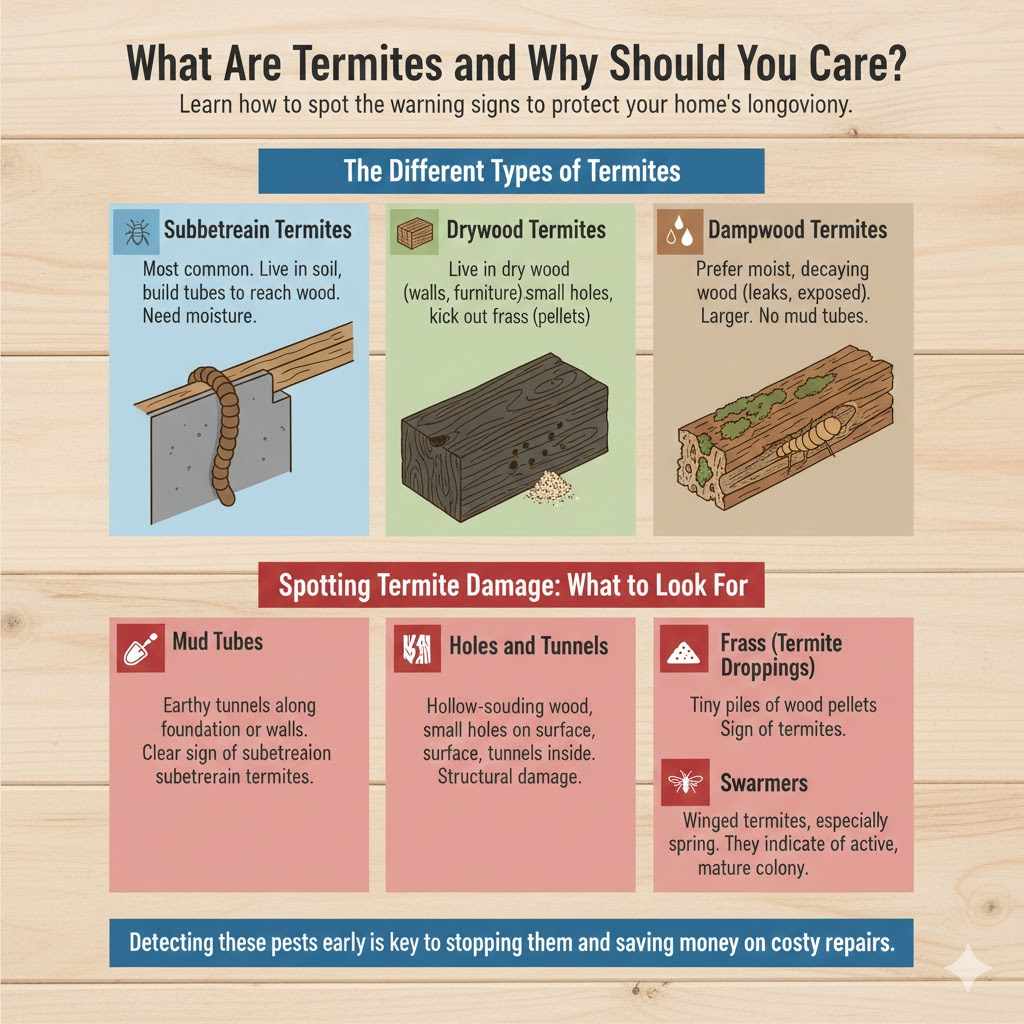 What Are Termites and Why Should You Care?

Learn how to spot the warning signs to protect your home's longoviony.

The Different Types of Termites

Subbetreain Termites

Most common. Live in soil, build tubes to reach wood. Need moisture.

Drywood Termites

Live in dry wood (walls, furniture) small holes, kick out frass (pellets)

Dampwood Termites

Prefer moist, decaying wood (leaks, exposed). Larger. No mud tubes.

Spotting Termite Damage: What to Look For

Mud Tubes

Earthy tunnels along foundation or walls. Clear sign of subetreaion subetrerain termites.

Holes and Tunnels

Hollow-souding wood, small holes on surface, surface, tunnels inside. Structural damage.

Frass (Termite Droppings)

Tiny piles of wood pellets Sign of termites.

Swarmers

Winged termites, especially spring. They indicate of active, mature colony.

Detecting these pests early is key to stopping them and saving money on costy repairs.