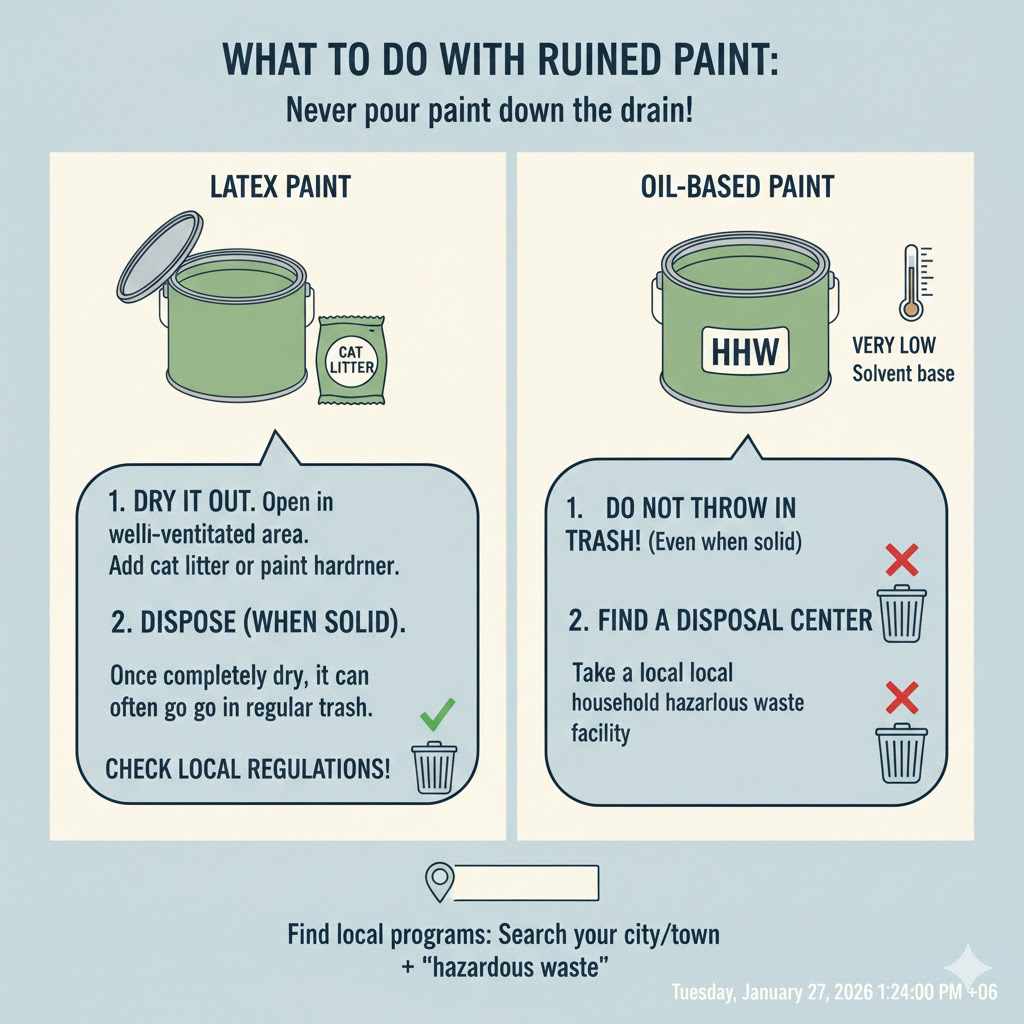 WHAT TO DO WITH RUINED PAINT:

Never pour paint down the drain!

LATEX PAINT

CAT LITTER

1. DRY IT OUT. Open in welli-ventitated area. Add cat litter or paint hardrner.

2. DISPOSE (WHEN SOLID).

Once completely dry, it can often go go in regular trash.

CHECK LOCAL REGULATIONS!

OIL-BASED PAINT

HHW

VERY LOW Solvent base

1. DO NOT THROW IN TRASH! (Even when solid)

2. FIND A DISPOSAL CENTER

Take a local local household hazarlous waste facility

Find local programs: Search your city/town + "hazardous waste"

Tuesday, January 27, 2026 1:24:00 PM +06