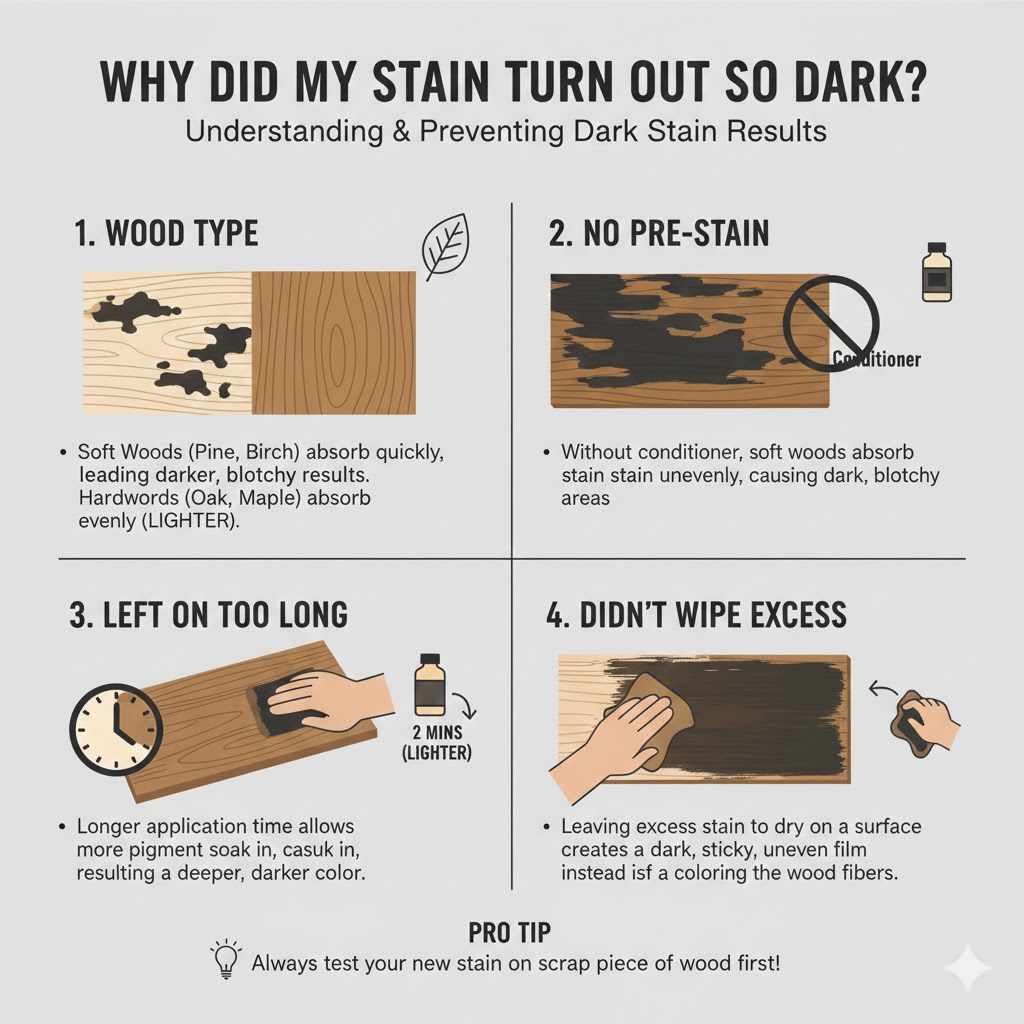 WHY DID MY STAIN TURN OUT SO DARK?
Understanding & Preventing Dark Stain Results

1. WOOD TYPE

• Soft Woods (Pine, Birch) absorb quickly, leading darker, blotchy results. Hardwords (Oak, Maple) absorb evenly (LIGHTER).

2. NO PRE-STAIN

Conditioner

• Without conditioner, soft woods absorb stain stain unevenly, causing dark, blotchy areas

3. LEFT ON TOO LONG

2 MINS (LIGHTER)

• Longer application time allows more pigment soak in, casuk in, resulting a deeper, darker color.

4. DIDN'T WIPE EXCESS

• Leaving excess stain to dry on a surface creates a dark, sticky, uneven film instead isf a coloring the wood fibers.

PRO TIP
Always test your new stain on scrap piece of wood first!