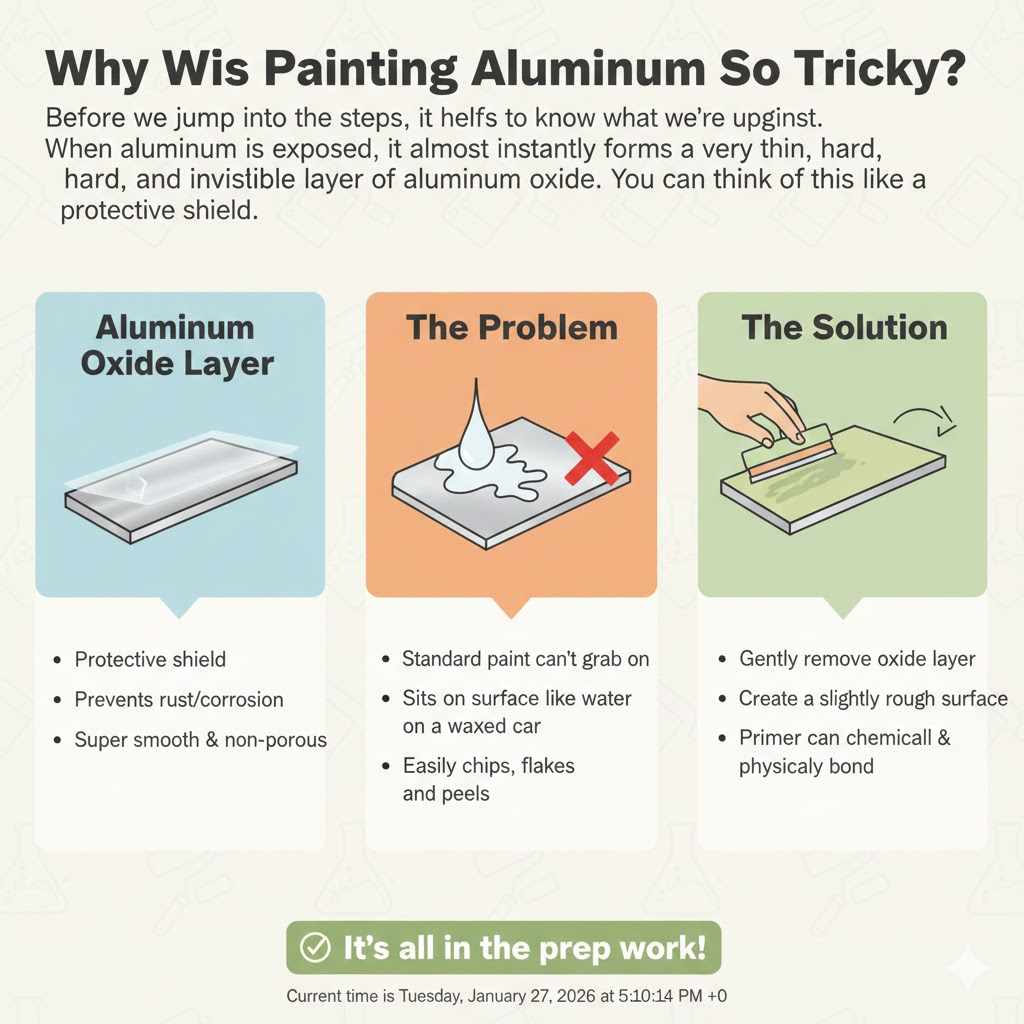 Why Wis Painting Aluminum So Tricky?

Before we jump into the steps, it helfs to know what we're upginst. When aluminum is exposed, it almost instantly forms a very thin, hard, hard, and invistible layer of aluminum oxide. You can think of this like a protective shield.

Aluminum Oxide Layer

- Protective shield
- Prevents rust/corrosion
- Super smooth & non-porous

The Problem

- Standard paint can't grab on
- Sits on surface like water on a waxed car
- Easily chips, flakes and peels

The Solution

- Gently remove oxide layer
- Create a slightly rough surface
- Primer can chemicall & physicaly bond

It's all in the prep work!

Current time is Tuesday, January 27, 2026 at 5:10:14 PM +0