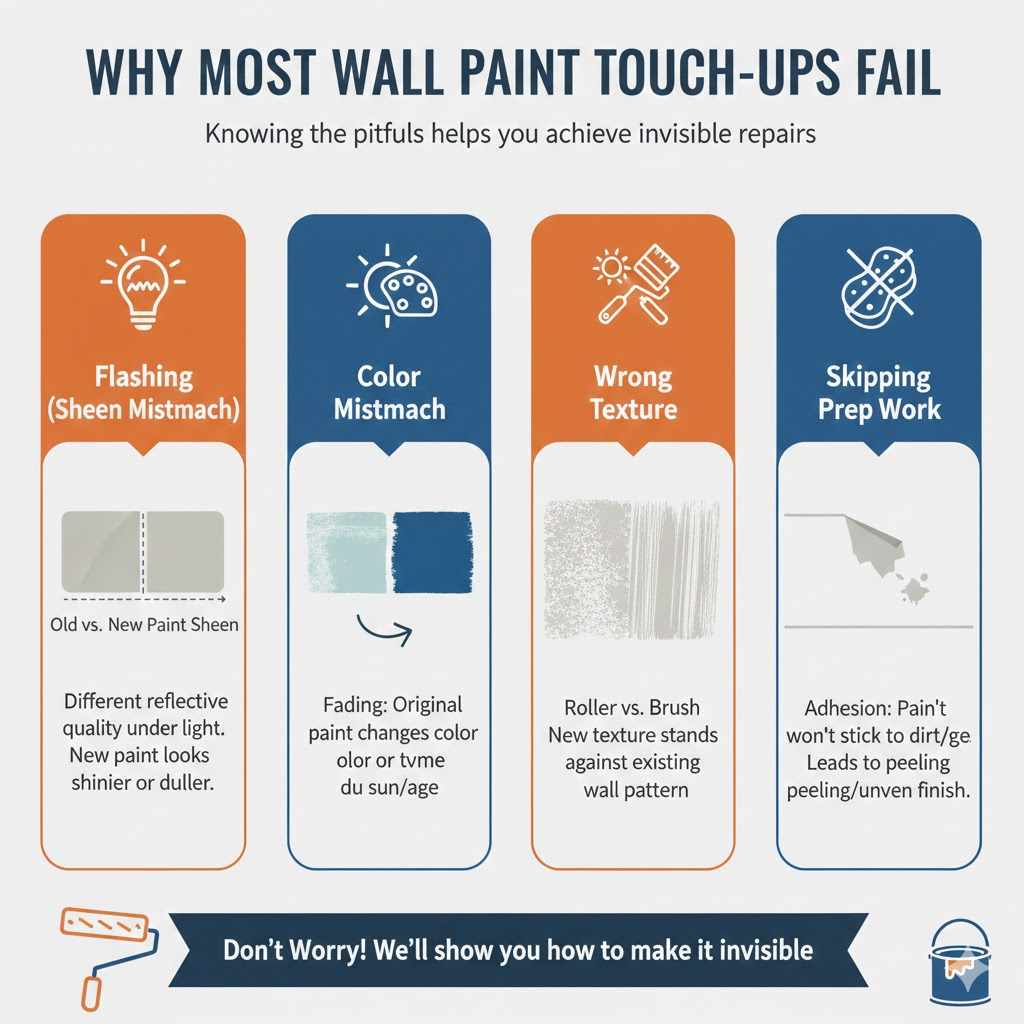 WHY MOST WALL PAINT TOUCH-UPS FAIL

Knowing the pitfuls helps you achieve invisible repairs

Flashing (Sheen Mistmach)

Old vs. New Paint Sheen

Different reflective quality under light. New paint looks shinier or duller.

Color Mistmach

Fading: Original paint changes color olor or tvme du sun/age

Wrong Texture

Roller vs. Brush New texture stands against existing wall pattern

Skipping Prep Work

Adhesion: Pain't won't stick to dirt/ge. Leads to peeling peeling/unven finish.

Don't Worry! We'll show you how to make it invisible