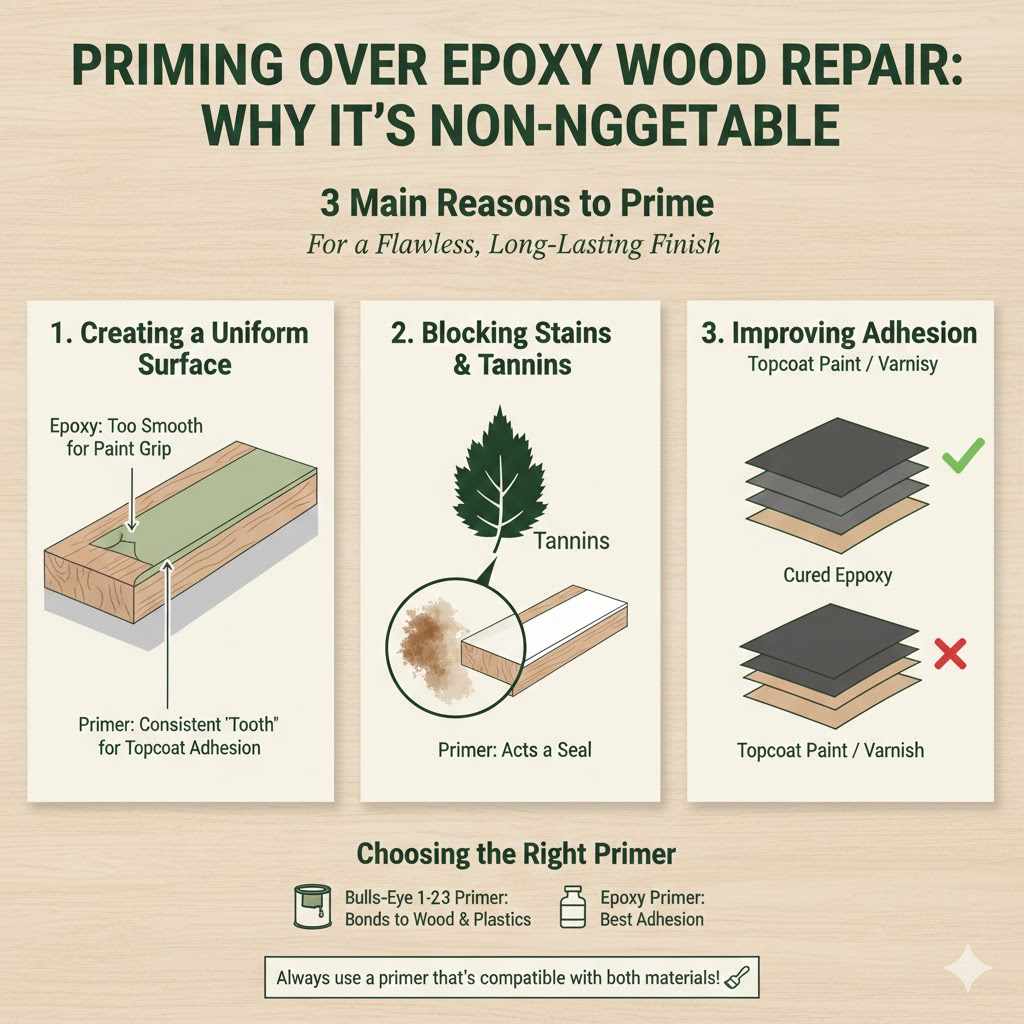 PRIMING OVER EPOXY WOOD REPAIR: WHY IT'S NON-NGGETABLE

3 Main Reasons to Prime

For a Flawless, Long-Lasting Finish

1. Creating a Uniform Surface

Epoxy: Too Smooth for Paint Grip

Primer: Consistent "Tooth" for Topcoat Adhesion

2. Blocking Stains & Tannins

Tannins

Primer: Acts a Seal

3. Improving Adhesion

Topcoat Paint / Varnisy

Cured Eppoxy

Topcoat Paint / Varnish

Choosing the Right Primer

Bulls-Eye 1-23 Primer: Bonds to Wood & Plastics

Epoxy Primer: Best Adhesion

Always use a primer that's compatible with both materials!