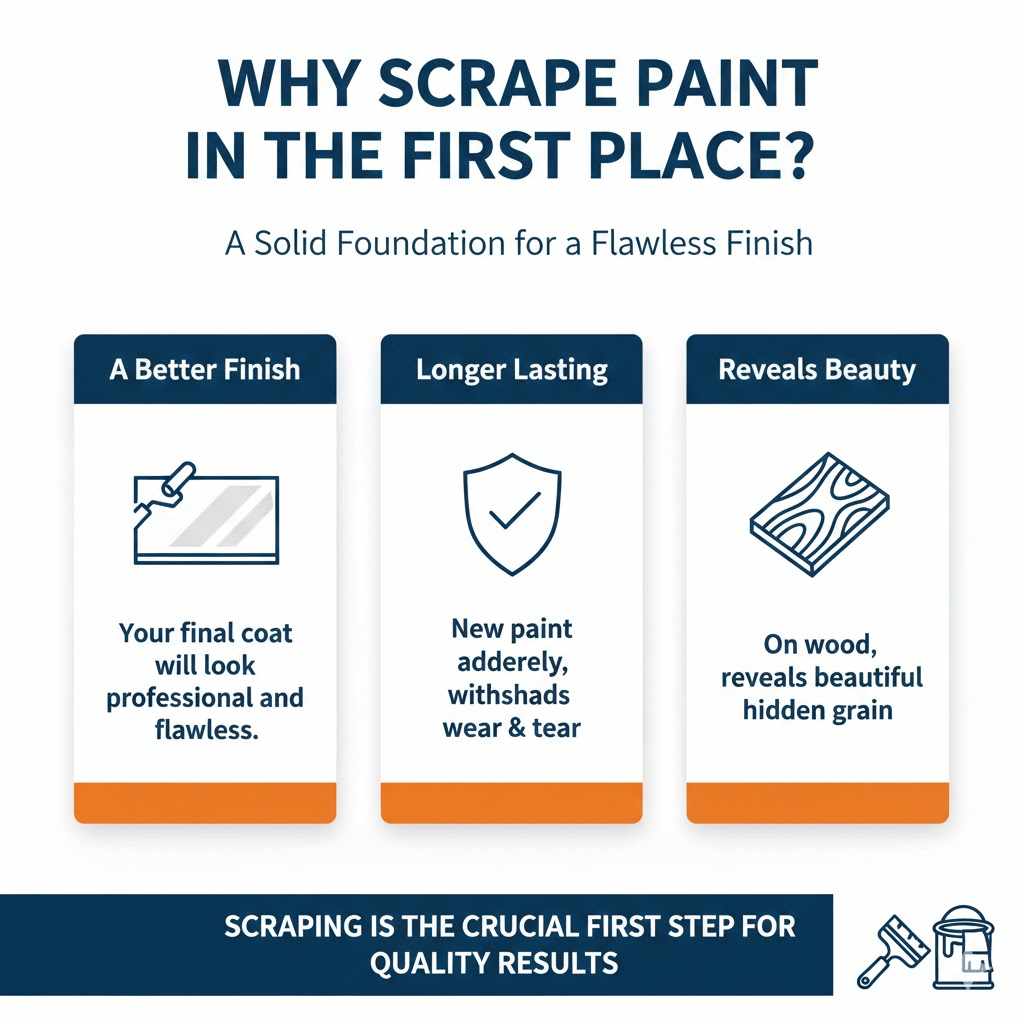 WHY SCRAPE PAINT IN THE FIRST PLACE?

A Solid Foundation for a Flawless Finish

A Better Finish

Your final coat will look professional and flawless.

Longer Lasting

New paint adderely, withshads wear & tear

Reveals Beauty

On wood, reveals beautiful hidden grain

SCRAPING IS THE CRUCIAL FIRST STEP FOR QUALITY RESULTS