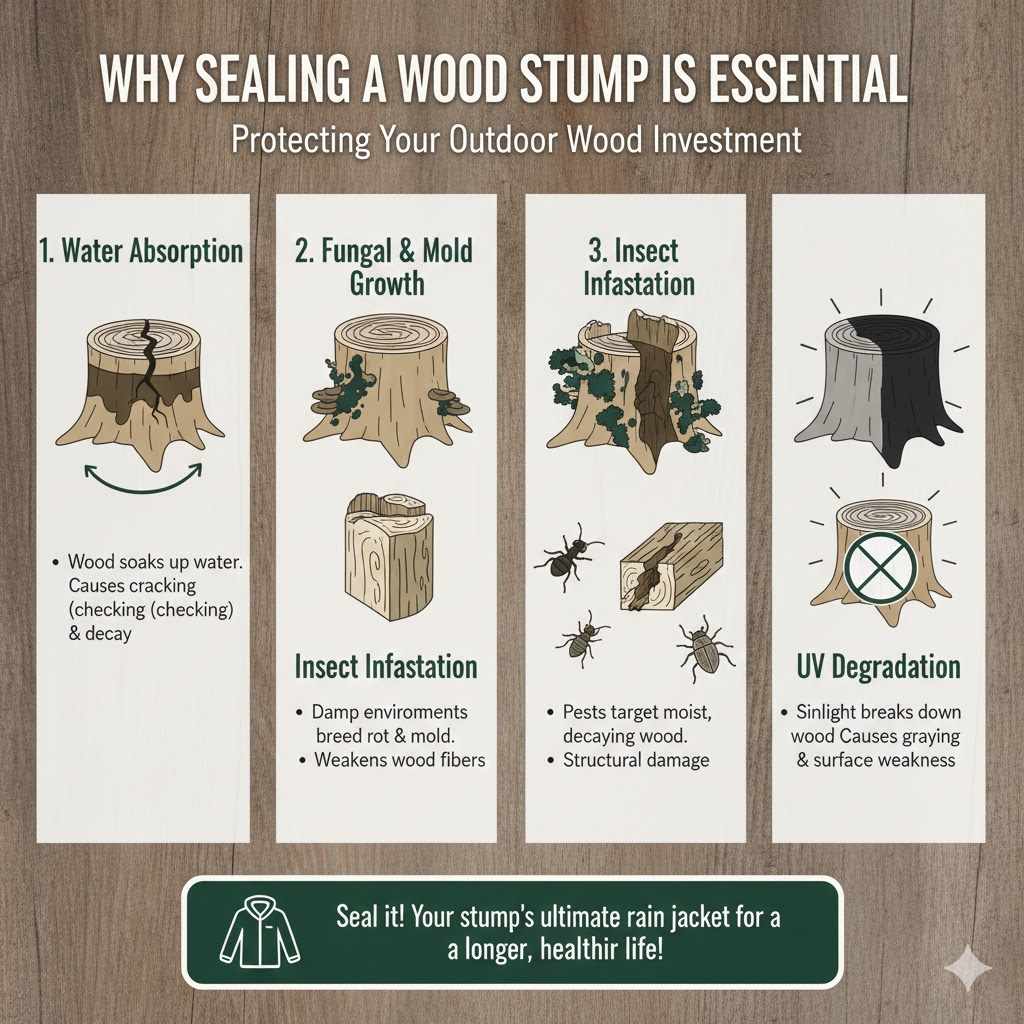 WHY SEALING A WOOD STUMP IS ESSENTIAL

Protecting Your Outdoor Wood Investment

1. Water Absorption

• Wood soaks up water. Causes cracking (checking (checking) & decay

2. Fungal & Mold Growth

Insect Infastation

• Damp enviroments breed rot & mold.
• Weakens wood fibers

3. Insect Infastation

• Pests target moist, decaying wood.
• Structural damage

UV Degradation

• Sinlight breaks down wood Causes graying & surface weakness

Seal it! Your stump's ultimate rain jacket for a a longer, healthir life!