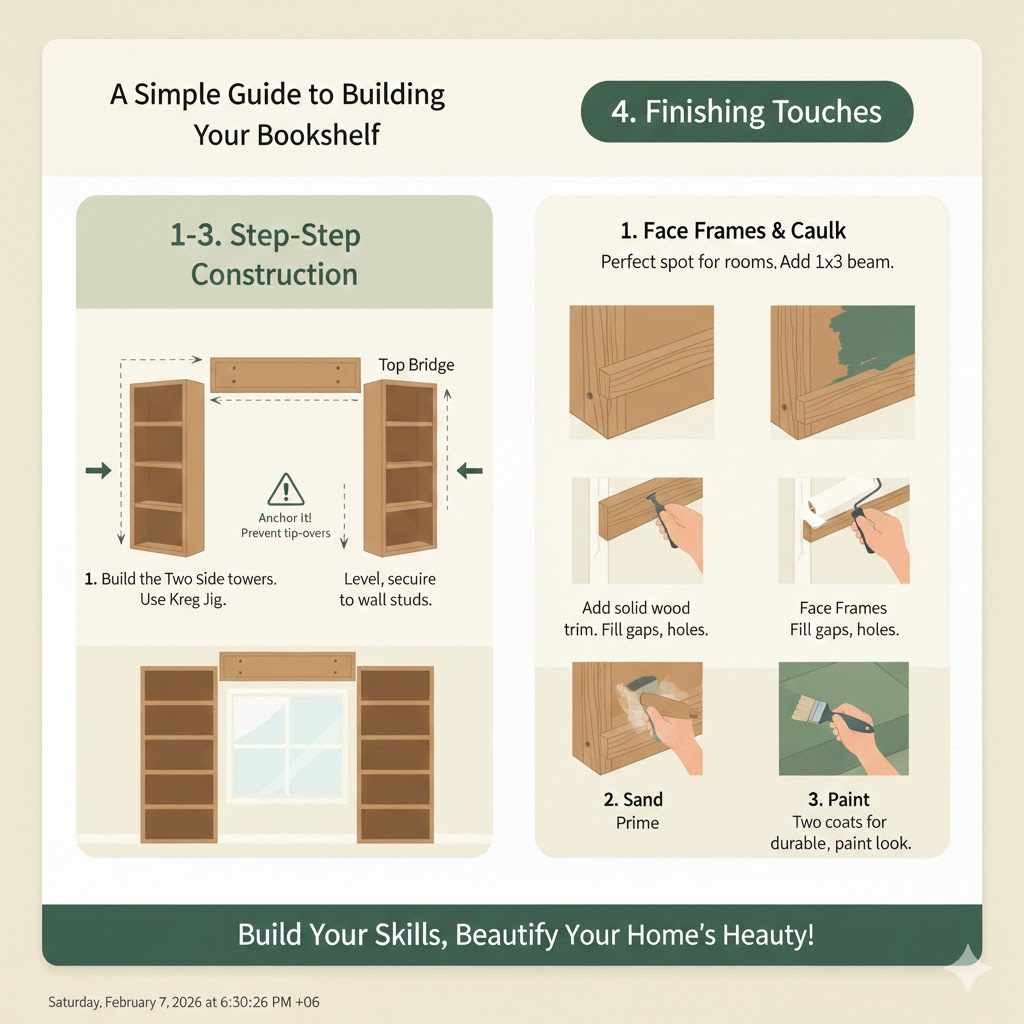 A Simple Guide to Building Your Bookshelf

4. Finishing Touches

1-3. Step-Step Construction

Top Bridge

Anchor it! Prevent tip-overs

1. Build the Two Side towers. Use Kreg Jig.

Level, secuire to wall studs.

1. Face Frames & Caulk

Perfect spot for rooms. Add 1x3 beam.

Add solid wood trim. Fill gaps, holes.

Face Frames Fill gaps, holes.

2. Sand
Prime

3. Paint
Two coats for durable, paint look.

Build Your Skills, Beautify Your Home's Heauty!

Saturday, February 7, 2026 at 6:30:26 PM +06