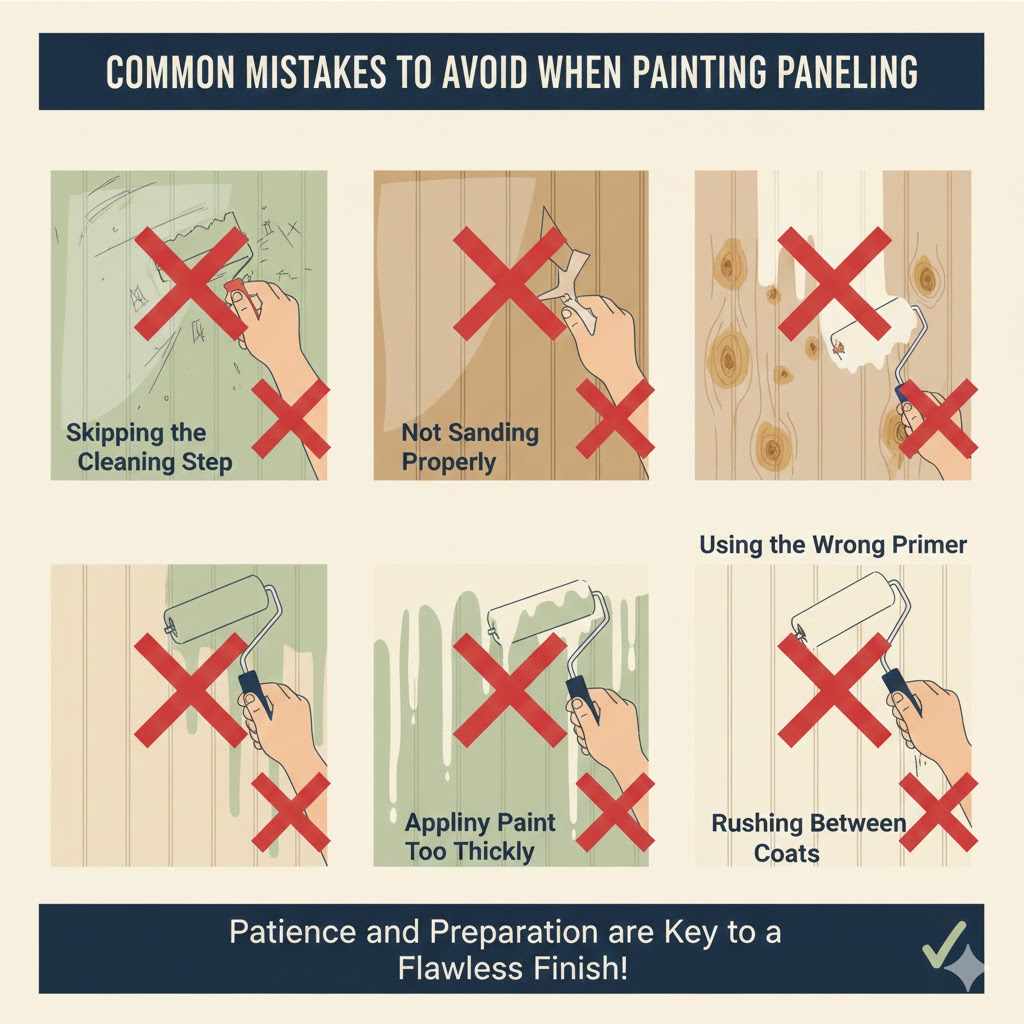 COMMON MISTAKES TO AVOID WHEN PAINTING PANELING

Skipping the Cleaning Step

Not Sanding Properly

Using the Wrong Primer

Appliny Paint Too Thickly

Rushing Between Coats

Patience and Preparation are Key to a Flawless Finish!