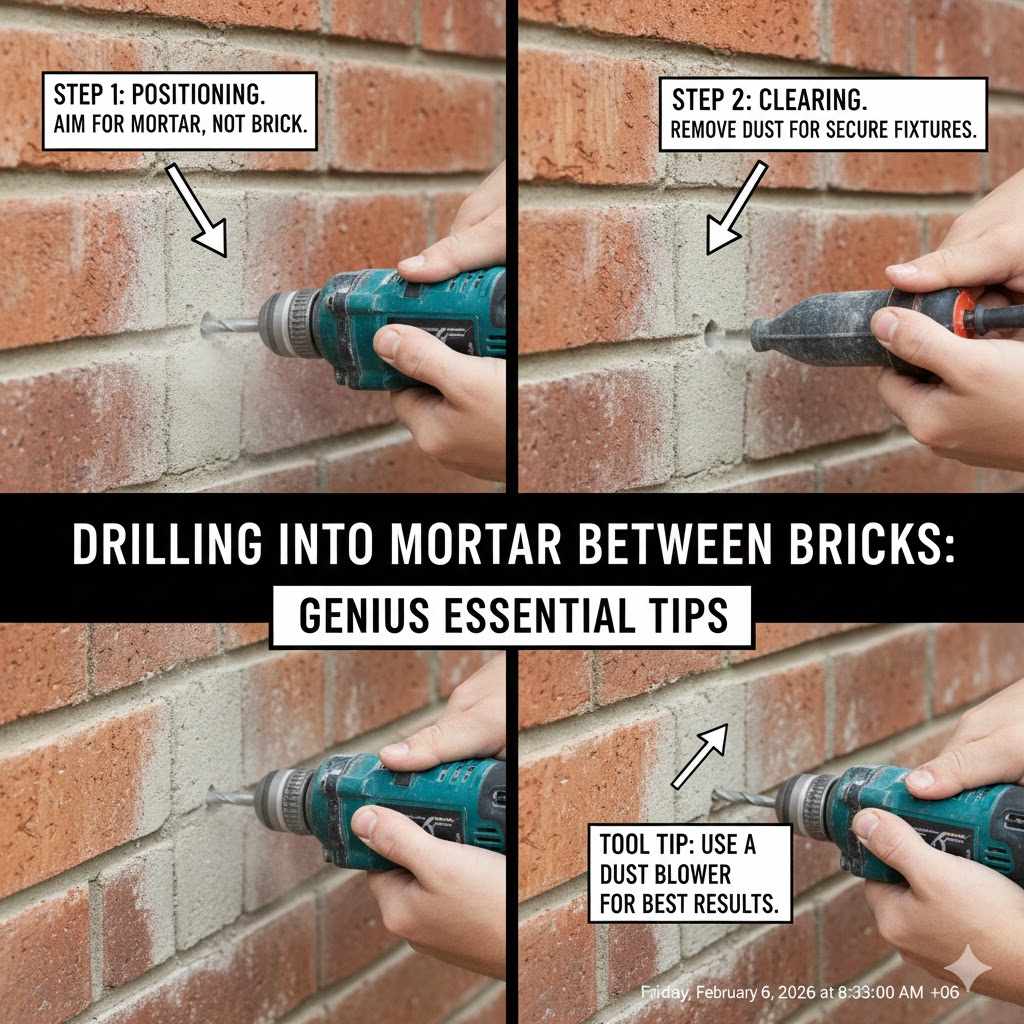 STEP 1: POSITIONING.
AIM FOR MORTAR, NOT BRICK.

STEP 2: CLEARING.
REMOVE DUST FOR SECURE FIXTURES.

DRILLING INTO MORTAR BETWEEN BRICKS:

GENIUS ESSENTIAL TIPS

TOOL TIP: USE A DUST BLOWER FOR BEST RESULTS.

Friday, February 6, 2026 at 8:33:00 AM +06