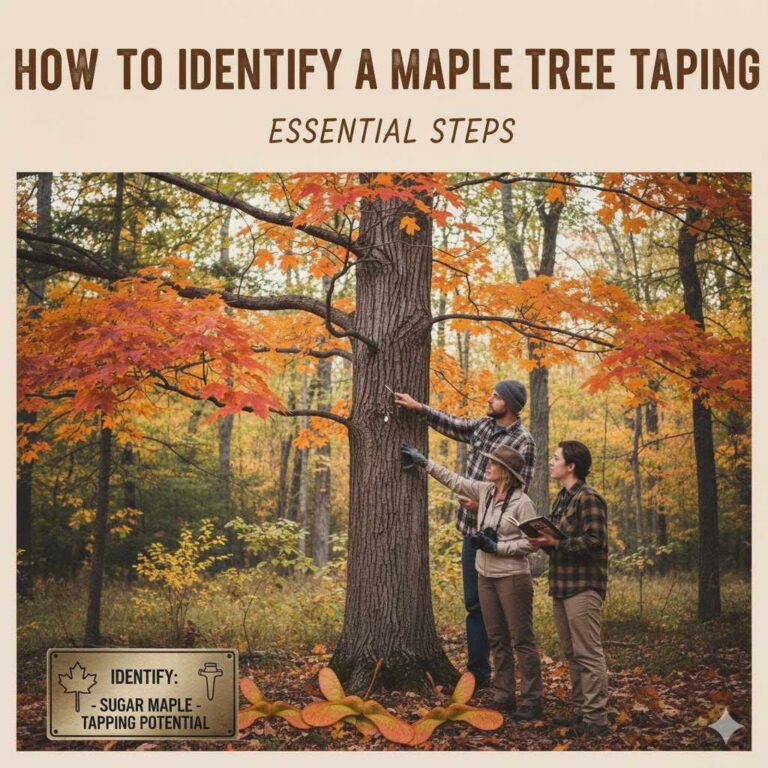 HOW TO IDENTIFY A MAPLE TREE TAPING

ESSENTIAL STEPS

IDENTIFY:
- SUGAR MAPLE -
TAPPING POTENTIAL