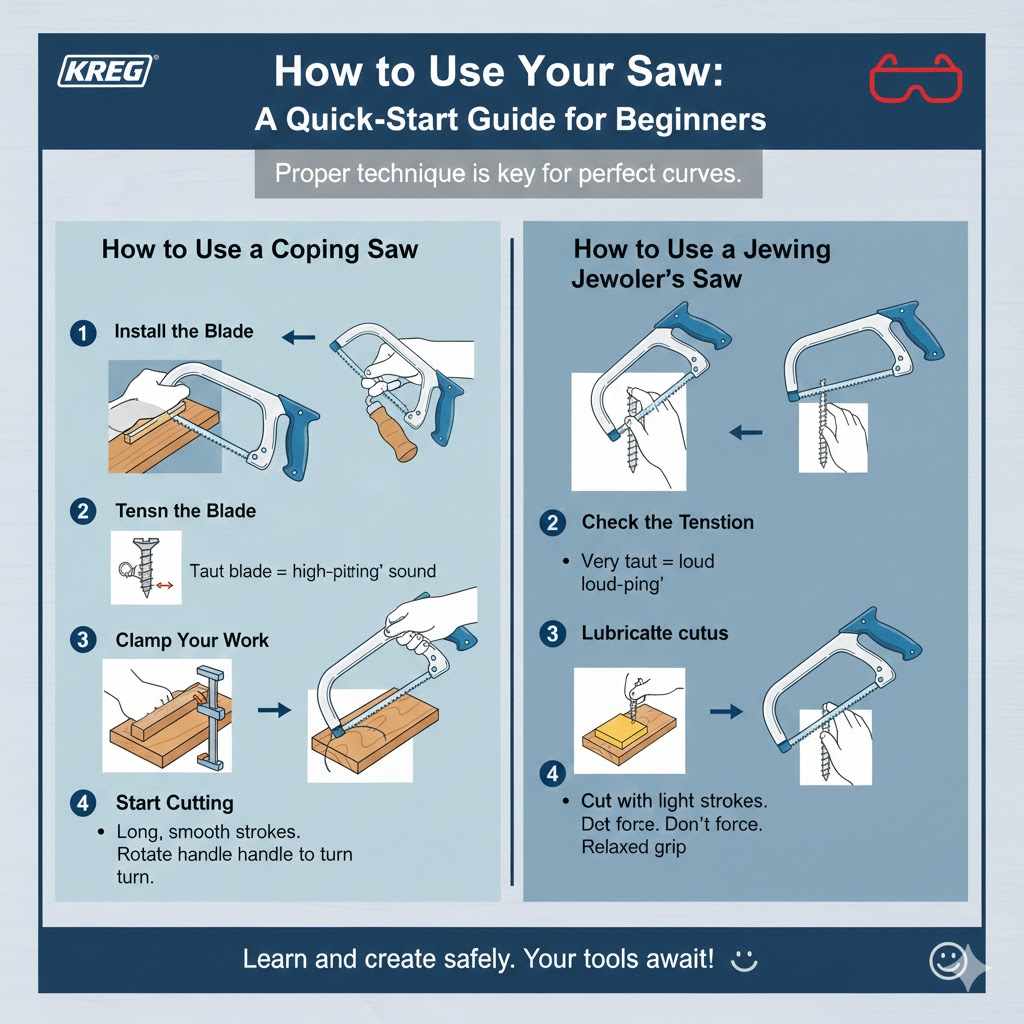 KREG

How to Use Your Saw:
A Quick-Start Guide for Beginners

Proper technique is key for perfect curves.

How to Use a Coping Saw

1 Install the Blade

2 Tensn the Blade

Taut blade = high-pitting' sound

3 Clamp Your Work

4 Start Cutting

• Long, smooth strokes. Rotate handle handle to turn turn.

How to Use a Jewing Jewoler's Saw

2 Check the Tenstion

• Very taut = loud loud-ping'

3 Lubricatte cutus

4

• Cut with light strokes. Dct force. Don't force. Relaxed grip

Learn and create safely. Your tools await!