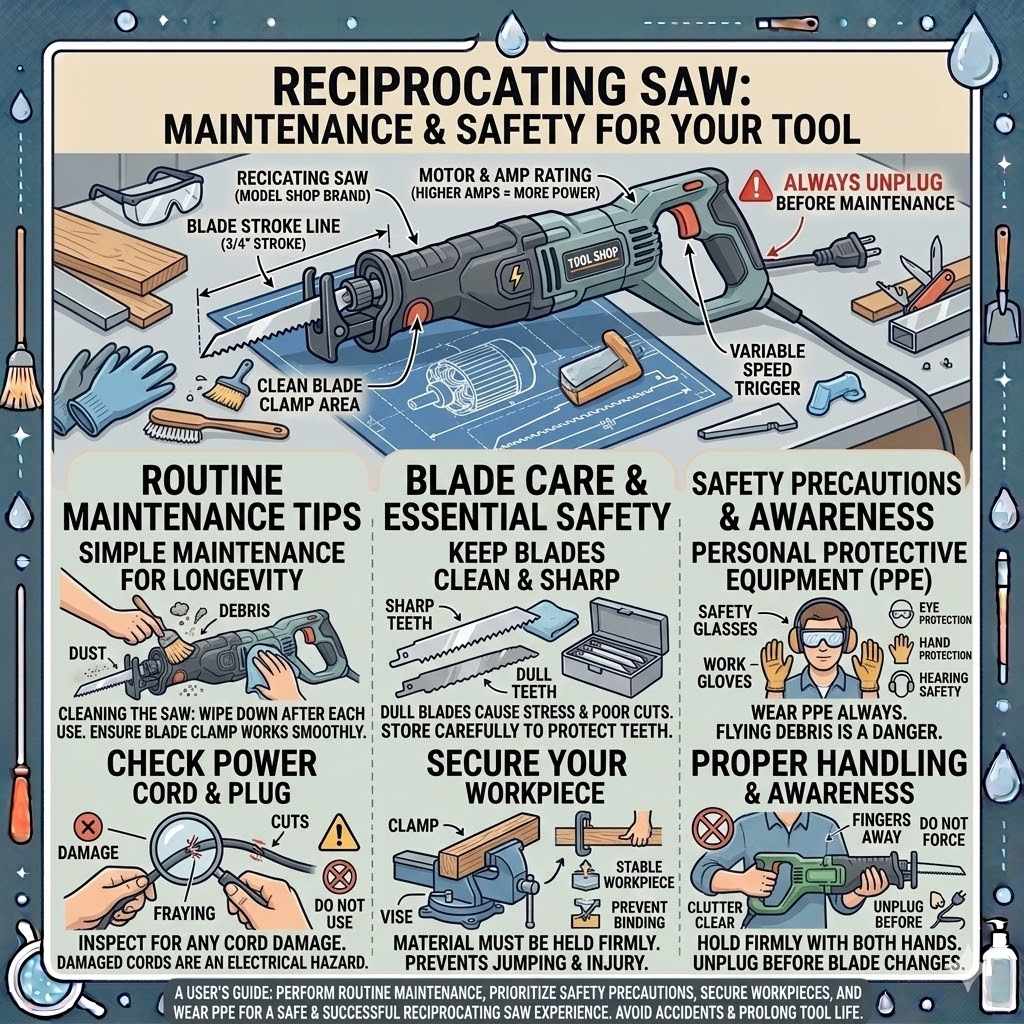 RECIPROCATING SAW:
MAINTENANCE & SAFETY FOR YOUR TOOL

RECICATING SAW (MODEL SHOP BRAND)

MOTOR & AMP RATING (HIGHER AMPS = MORE POWER)

ALWAYS UNPLUG BEFORE MAINTENANCE

BLADE STROKE LINE (3/4" STROKE)

TOOL SHOP

CLEAN BLADE CLAMP AREA

VARIABLE SPEED TRIGGER

ROUTINE MAINTENANCE TIPS

SIMPLE MAINTENANCE FOR LONGEVITY

DEBRIS

DUST

CLEANING THE SAW: WIPE DOWN AFTER EACH USE. ENSURE BLADE CLAMP WORKS SMOOTHLY.

CHECK POWER CORD & PLUG

DAMAGE

CUTS

FRAYING

DO NOT USE

INSPECT FOR ANY CORD DAMAGE. DAMAGED CORDS ARE AN ELECTRICAL HAZARD.

BLADE CARE & ESSENTIAL SAFETY

KEEP BLADES CLEAN & SHARP

SHARP TEETH

DULL TEETH

DULL BLADES CAUSE STRESS & POOR CUTS. STORE CAREFULLY TO PROTECT TEETH.

SECURE YOUR WORKPIECE

CLAMP

VISE

STABLE WORKPIECE

PREVENT BINDING

MATERIAL MUST BE HELD FIRMLY. PREVENTS JUMPING & INJURY.

SAFETY PRECAUTIONS & AWARENESS

PERSONAL PROTECTIVE EQUIPMENT (PPE)

SAFETY GLASSES

WORK GLOVES

EYE PROTECTION

HAND PROTECTION

HEARING SAFETY

WEAR PPE ALWAYS. FLYING DEBRIS IS A DANGER.

PROPER HANDLING & AWARENESS

FINGERS AWAY

DO NOT FORCE

CLUTTER CLEAR

UNPLUG BEFORE

HOLD FIRMLY WITH BOTH HANDS. UNPLUG BEFORE BLADE CHANGES.

A USER'S GUIDE: PERFORM ROUTINE MAINTENANCE, PRIORITIZE SAFETY PRECAUTIONS, SECURE WORKPIECES, AND WEAR PPE FOR A SAFE & SUCCESSFUL RECIPROCATING SAW EXPERIENCE. AVOID ACCIDENTS & PROLONG TOOL LIFE.