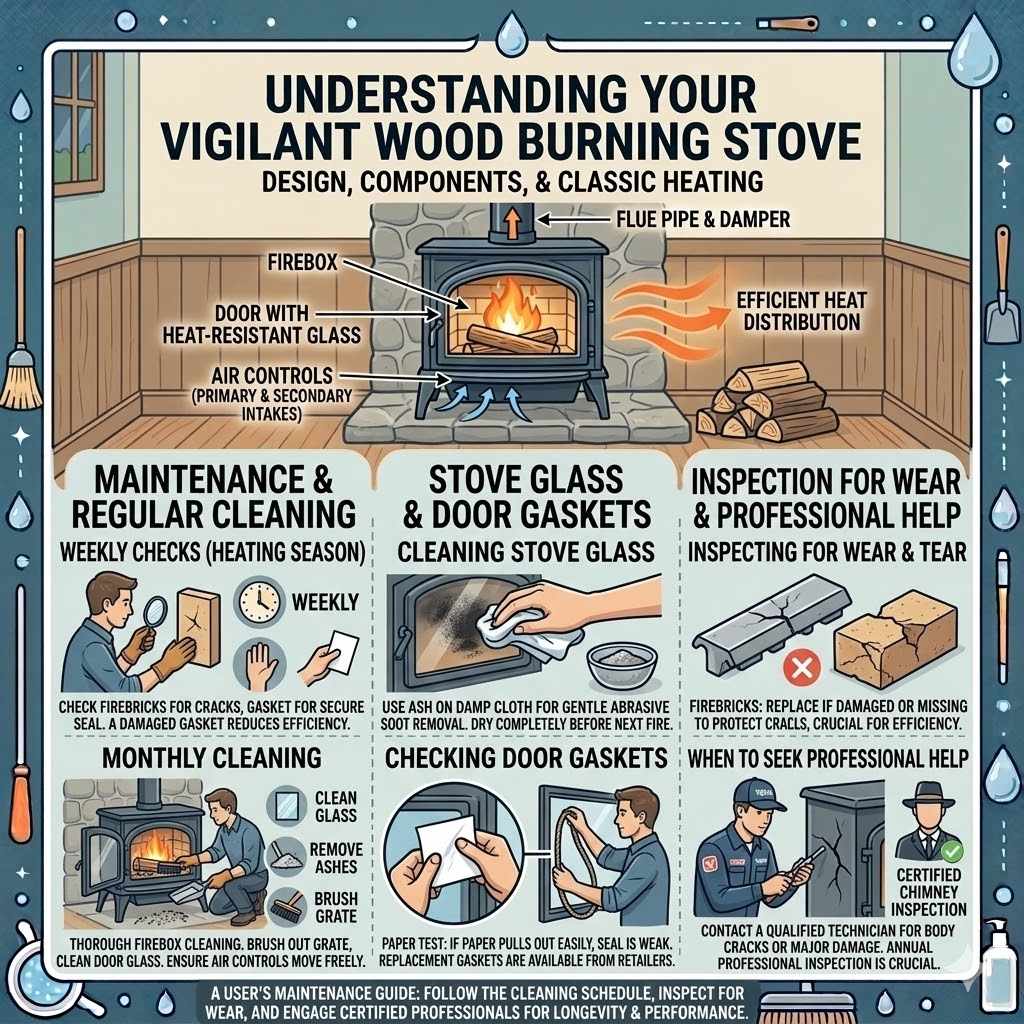 UNDERSTANDING YOUR VIGILANT WOOD BURNING STOVE

DESIGN, COMPONENTS, & CLASSIC HEATING

FLUE PIPE & DAMPER

FIREBOX

DOOR WITH HEAT-RESISTANT GLASS

AIR CONTROLS (PRIMARY & SECONDARY INTAKES)

EFFICIENT HEAT DISTRIBUTION

MAINTENANCE & REGULAR CLEANING

WEEKLY CHECKS (HEATING SEASON)

WEEKLY

CHECK FIREBRICKS FOR CRACKS, GASKET FOR SECURE SEAL. A DAMAGED GASKET REDUCES EFFICIENCY.

MONTHLY CLEANING

CLEAN GLASS

REMOVE ASHES

BRUSH GRATE

THOROUGH FIREBOX CLEANING. BRUSH OUT GRATE, CLEAN DOOR GLASS. ENSURE AIR CONTROLS MOVE FREELY.

STOVE GLASS & DOOR GASKETS

CLEANING STOVE GLASS

USE ASH ON DAMP CLOTH FOR GENTLE ABRASIVE SOOT REMOVAL. DRY COMPLETELY BEFORE NEXT FIRE.

CHECKING DOOR GASKETS

PAPER TEST: IF PAPER PULLS OUT EASILY, SEAL IS WEAK. REPLACEMENT GASKETS ARE AVAILABLE FROM RETAILERS.

INSPECTION FOR WEAR & PROFESSIONAL HELP

INSPECTING FOR WEAR & TEAR

FIREBRICKS: REPLACE IF DAMAGED OR MISSING TO PROTECT CRACLS, CRUCIAL FOR EFFICIENCY.

WHEN TO SEEK PROFESSIONAL HELP

CERTIFIED CHIMNEY INSPECTION

CONTACT A QUALIFIED TECHNICIAN FOR BODY CRACKS OR MAJOR DAMAGE. ANNUAL PROFESSIONAL INSPECTION IS CRUCIAL.

A USER'S MAINTENANCE GUIDE: FOLLOW THE CLEANING SCHEDULE, INSPECT FOR WEAR, AND ENGAGE CERTIFIED PROFESSIONALS FOR LONGEVITY & PERFORMANCE.