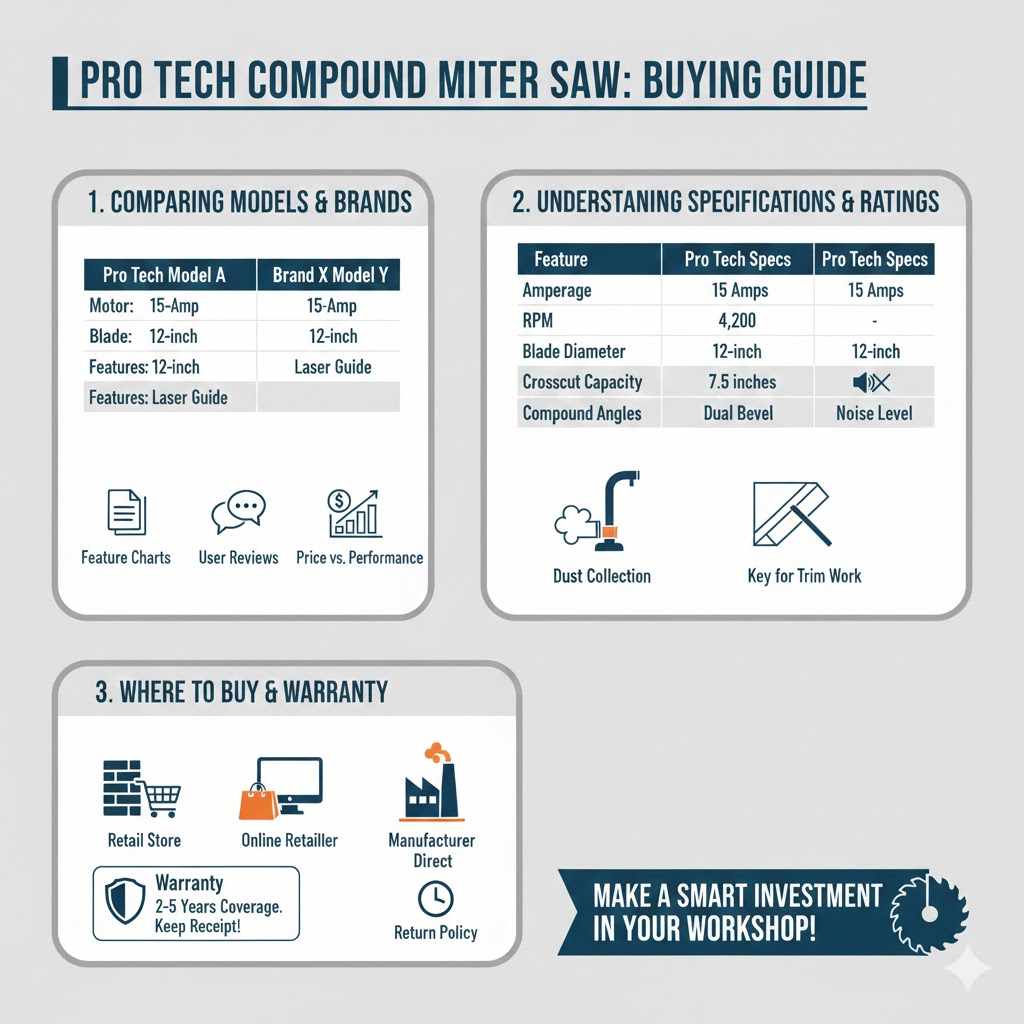 PRO TECH COMPOUND MITER SAW: BUYING GUIDE

1. COMPARING MODELS & BRANDS

| Pro Tech Model A | Brand X Model Y |
|---|---|
| Motor: 15-Amp | 15-Amp |
| Blade: 12-inch | 12-inch |
| Features: 12-inch | Laser Guide |
| Features: Laser Guide | |

Feature Charts
User Reviews
Price vs. Performance

2. UNDERSTANING SPECIFICATIONS & RATINGS

| Feature | Pro Tech Specs | Pro Tech Specs |
|---|---|---|
| Amperage | 15 Amps | 15 Amps |
| RPM | 4,200 | - |
| Blade Diameter | 12-inch | 12-inch |
| Crosscut Capacity | 7.5 inches | |
| Compound Angles | Dual Bevel | Noise Level |

Dust Collection
Key for Trim Work

3. WHERE TO BUY & WARRANTY

Retail Store
Online Retailler
Manufacturer Direct

Warranty
2-5 Years Coverage.
Keep Receipt!

Return Policy

MAKE A SMART INVESTMENT IN YOUR WORKSHOP!