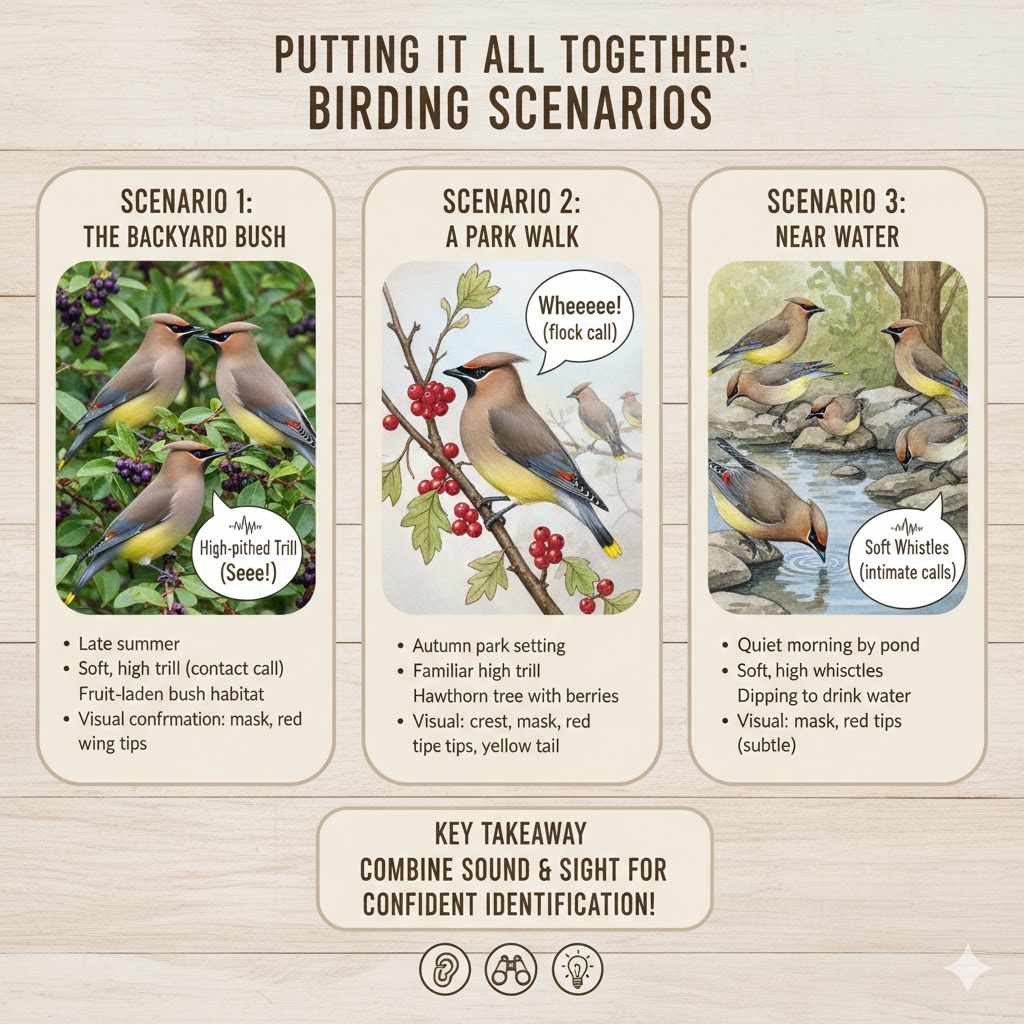 PUTTING IT ALL TOGETHER:
BIRDING SCENARIOS

SCENARIO 1:
THE BACKYARD BUSH

High-pithed Trill
(Seee!)

• Late summer
• Soft, high trill (contact call)
Fruit-laden bush habitat
• Visual confrmation: mask, red wing tips

SCENARIO 2:
A PARK WALK

Wheeeee!
(flock call)

• Autumn park setting
• Familiar high trill
Hawthorn tree with berries
• Visual: crest, mask, red tipe tips, yellow tail

SCENARIO 3:
NEAR WATER

Soft Whistles
(intimate calls)

• Quiet morning by pond
• Soft, high whisctles
Dipping to drink water
• Visual: mask, red tips (subtle)

KEY TAKEAWAY
COMBINE SOUND & SIGHT FOR
CONFIDENT IDENTIFICATION!