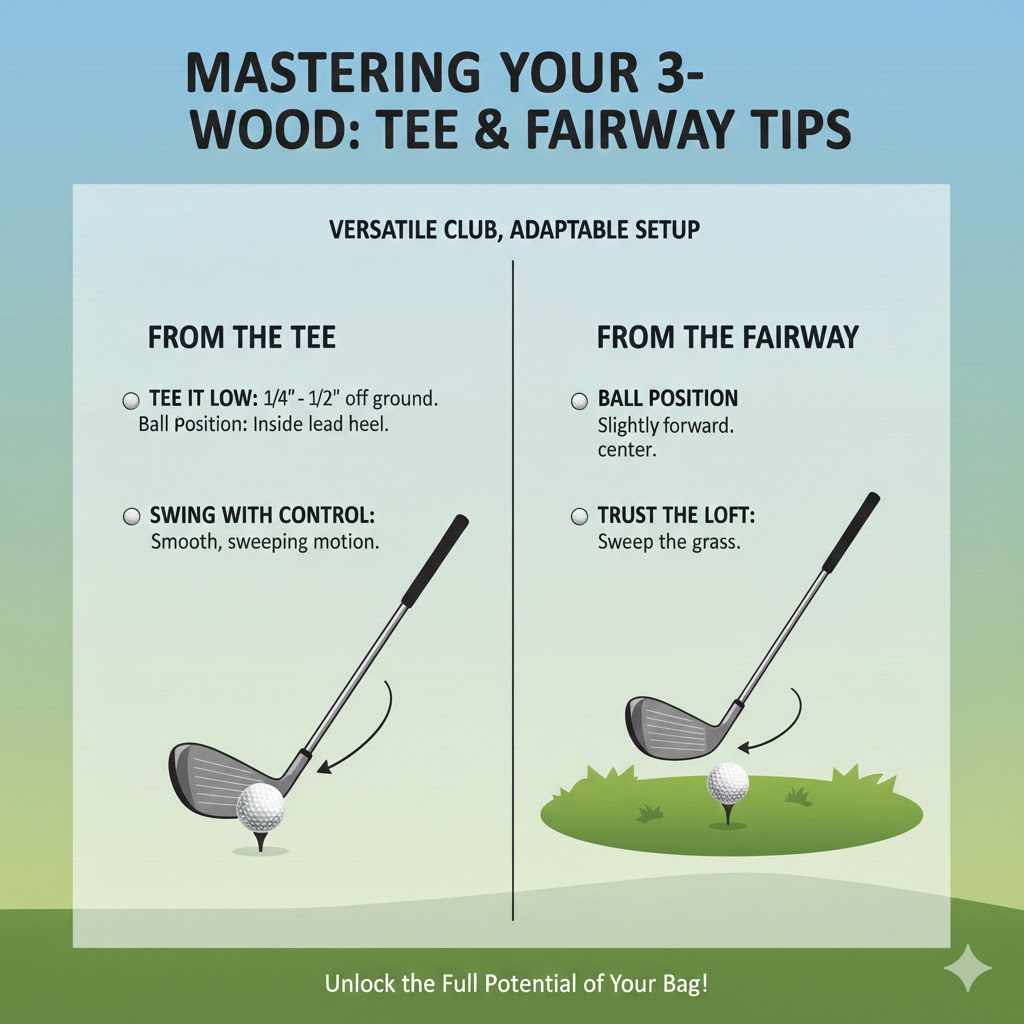 MASTERING YOUR 3-WOOD: TEE & FAIRWAY TIPS

VERSATILE CLUB, ADAPTABLE SETUP

FROM THE TEE

TEE IT LOW: 1/4" - 1/2" off ground. Ball Position: Inside lead heel.

SWING WITH CONTROL: Smooth, sweeping motion.

FROM THE FAIRWAY

BALL POSITION Slightly forward. center.

TRUST THE LOFT: Sweep the grass.

Unlock the Full Potential of Your Bag!