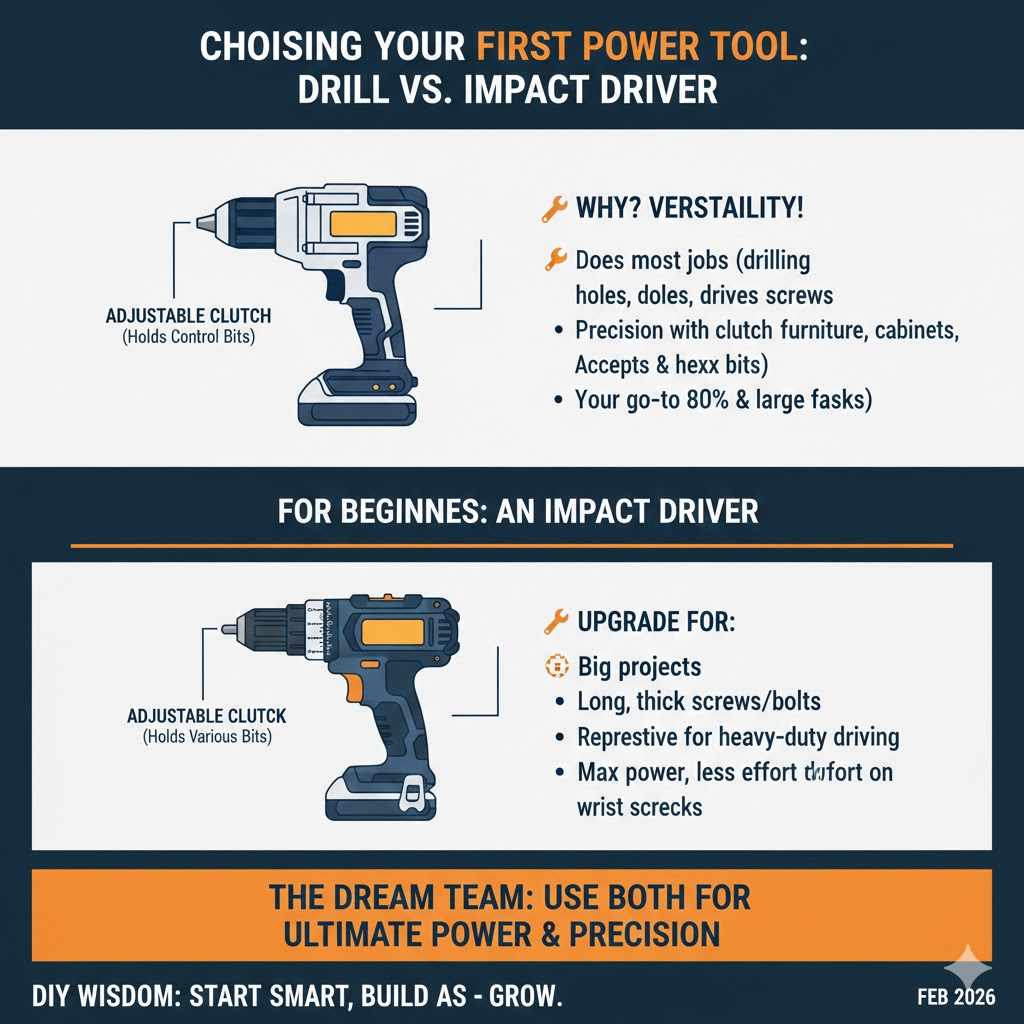 CHOISING YOUR FIRST POWER TOOL: DRILL VS. IMPACT DRIVER

ADJUSTABLE CLUTCH
(Holds Control Bits)

WHY? VERSTAILITY!

Does most jobs (drilling holes, doles, drives screws

• Precision with clutch furniture, cabinets, Accepts & hexx bits)

• Your go-to 80% & large fasks)

FOR BEGINNES: AN IMPACT DRIVER

ADJUSTABLE CLUTCK
(Holds Various Bits)

UPGRADE FOR:

Big projects

• Long, thick screws/bolts

• Represtive for heavy-duty driving

• Max power, less effort dufort on wrist screcks

THE DREAM TEAM: USE BOTH FOR ULTIMATE POWER & PRECISION

DIY WISDOM: START SMART, BUILD AS - GROW.

FEB 2026