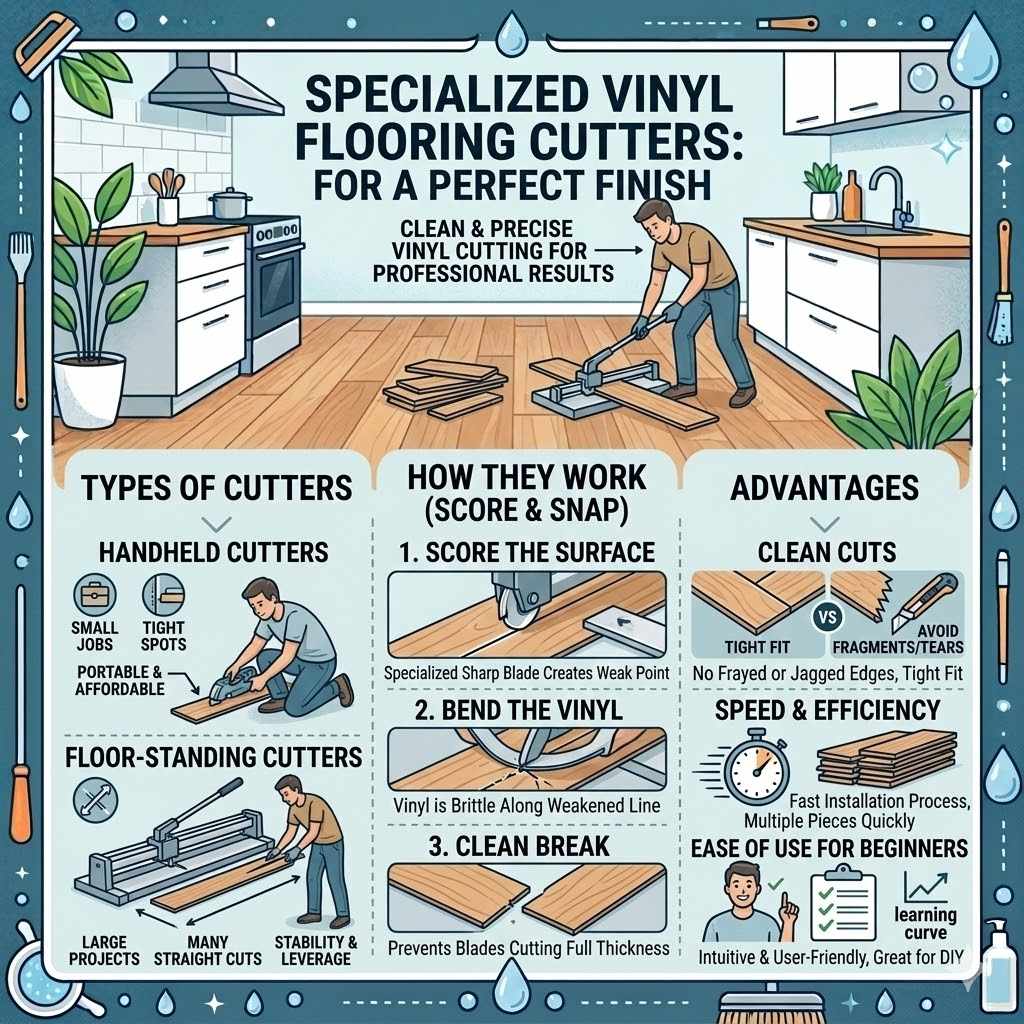 SPECIALIZED VINYL FLOORING CUTTERS: FOR A PERFECT FINISH

CLEAN & PRECISE VINYL CUTTING FOR PROFESSIONAL RESULTS

TYPES OF CUTTERS

HANDHELD CUTTERS

SMALL JOBS

TIGHT SPOTS

PORTABLE & AFFORDABLE

FLOOR-STANDING CUTTERS

LARGE PROJECTS

MANY STRAIGHT CUTS

STABILITY & LEVERAGE

HOW THEY WORK (SCORE & SNAP)

1. SCORE THE SURFACE

Specialized Sharp Blade Creates Weak Point

2. BEND THE VINYL

Vinyl is Brittle Along Weakened Line

3. CLEAN BREAK

Prevents Blades Cutting Full Thickness

ADVANTAGES

CLEAN CUTS

TIGHT FIT

VS

AVOID FRAGMENTS/TEARS

No Frayed or Jagged Edges, Tight Fit

SPEED & EFFICIENCY

Fast Installation Process, Multiple Pieces Quickly

EASE OF USE FOR BEGINNERS

learning curve

Intuitive & User-Friendly, Great for DIY