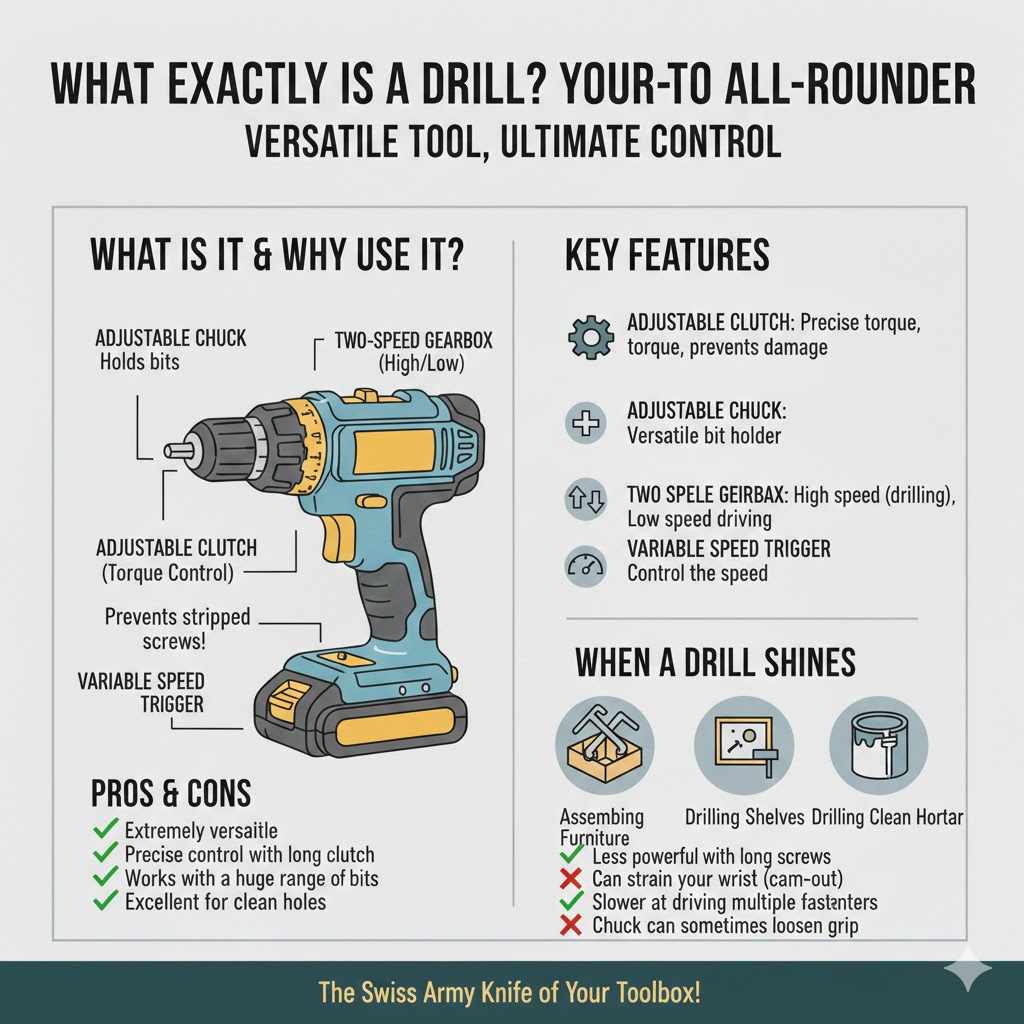 WHAT EXACTLY IS A DRILL? YOUR-TO ALL-ROUNDER
VERSATILE TOOL, ULTIMATE CONTROL

WHAT IS IT & WHY USE IT?

ADJUSTABLE CHUCK
Holds bits

TWO-SPEED GEARBOX
(High/Low)

ADJUSTABLE CLUTCH
(Torque Control)

Prevents stripped screws!

VARIABLE SPEED TRIGGER

PROS & CONS
✓ Extremely versaitle
✓ Precise control with long clutch
✓ Works with a huge range of bits
✓ Excellent for clean holes

KEY FEATURES

ADJUSTABLE CLUTCH: Precise torque, torque, prevents damage

ADJUSTABLE CHUCK: Versatile bit holder

TWO SPELE GEIRBAX: High speed (drilling), Low speed driving

VARIABLE SPEED TRIGGER
Control the speed

WHEN A DRILL SHINES

Assembing Furniture
Drilling Shelves
Drilling Clean Hortar

✓ Less powerful with long screws
✗ Can strain your wrist (cam-out)
✓ Slower at driving multiple fastanters
✗ Chuck can sometimes loosen grip

The Swiss Army Knife of Your Toolbox!