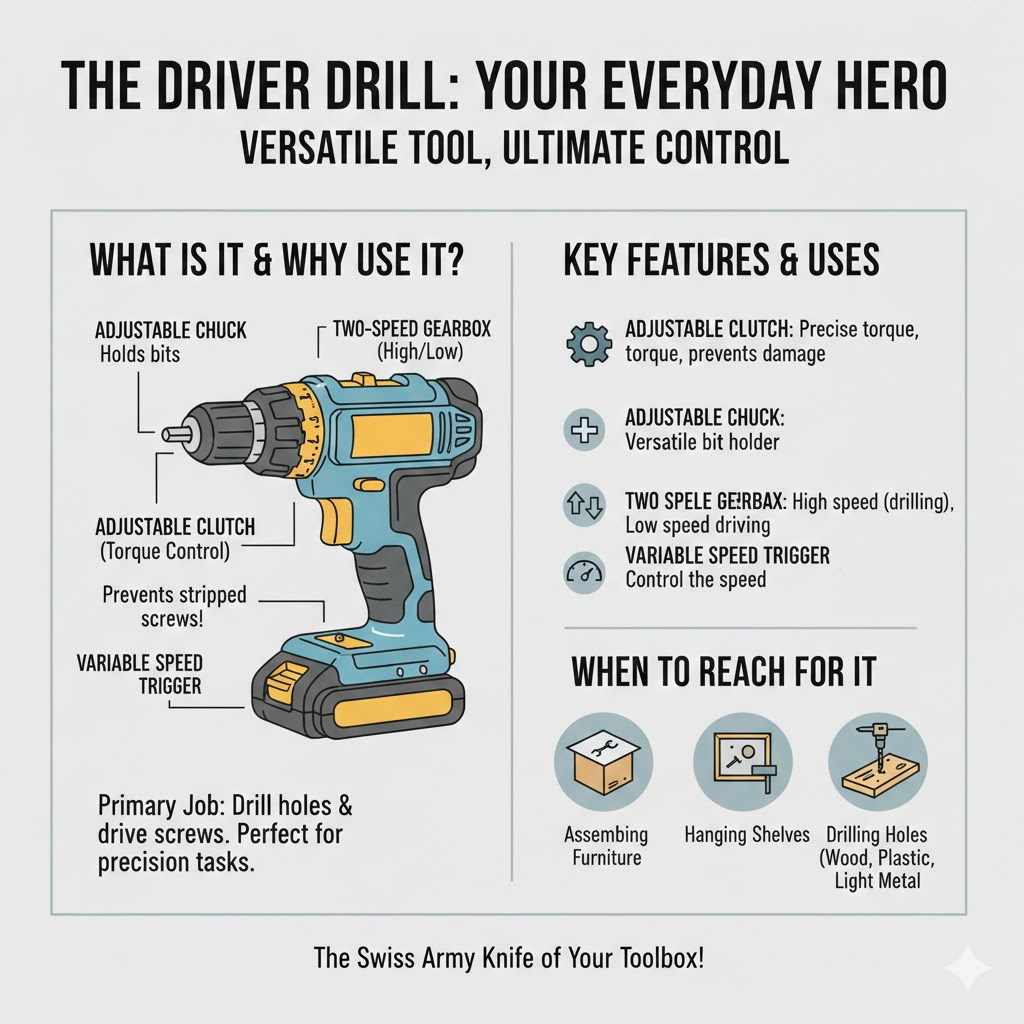 THE DRIVER DRILL: YOUR EVERYDAY HERO
VERSATILE TOOL, ULTIMATE CONTROL

WHAT IS IT & WHY USE IT?

ADJUSTABLE CHUCK
Holds bits

TWO-SPEED GEARBOX
(High/Low)

ADJUSTABLE CLUTCH
(Torque Control)

Prevents stripped screws!

VARIABLE SPEED TRIGGER

Primary Job: Drill holes & drive screws. Perfect for precision tasks.

KEY FEATURES & USES

ADJUSTABLE CLUTCH: Precise torque, torque, prevents damage

ADJUSTABLE CHUCK: Versatile bit holder

TWO SPELE GEIRBAX: High speed (drilling), Low speed driving

VARIABLE SPEED TRIGGER
Control the speed

WHEN TO REACH FOR IT

Assembing Furniture

Hanging Shelves

Drilling Holes (Wood, Plastic, Light Metal

The Swiss Army Knife of Your Toolbox!