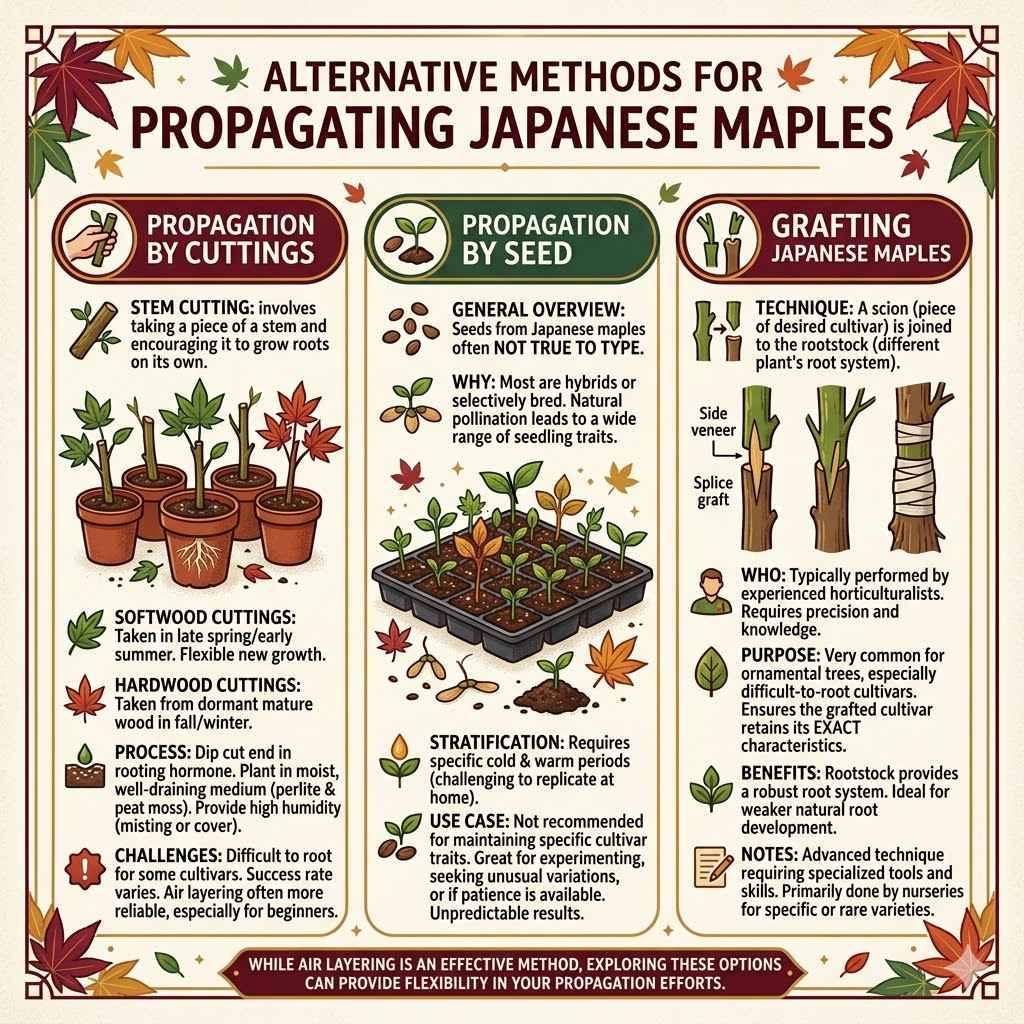 ALTERNATIVE METHODS FOR
PROPAGATING JAPANESE MAPLES

PROPAGATION BY CUTTINGS

STEM CUTTING: involves taking a piece of a stem and encouraging it to grow roots on its own.

SOFTWOOD CUTTINGS: Taken in late spring/early summer. Flexible new growth.

HARDWOOD CUTTINGS: Taken from dormant mature wood in fall/winter.

PROCESS: Dip cut end in rooting hormone. Plant in moist, well-draining medium (perlite & peat moss). Provide high humidity (misting or cover).

CHALLENGES: Difficult to root for some cultivars. Success rate varies. Air layering often more reliable, especially for beginners.

PROPAGATION BY SEED

GENERAL OVERVIEW: Seeds from Japanese maples often NOT TRUE TO TYPE.

WHY: Most are hybrids or selectively bred. Natural pollination leads to a wide range of seedling traits.

STRATIFICATION: Requires specific cold & warm periods (challenging to replicate at home).

USE CASE: Not recommended for maintaining specific cultivar traits. Great for experimenting, seeking unusual variations, or if patience is available. Unpredictable results.

GRAFTING JAPANESE MAPLES

TECHNIQUE: A scion (piece of desired cultivar) is joined to the rootstock (different plant's root system).

Side veneer

Splice graft

WHO: Typically performed by experienced horticulturalists. Requires precision and knowledge.

PURPOSE: Very common for ornamental trees, especially difficult-to-root cultivars. Ensures the grafted cultivar retains its EXACT characteristics.

BENEFITS: Rootstock provides a robust root system. Ideal for weaker natural root development.

NOTES: Advanced technique requiring specialized tools and skills. Primarily done by nurseries for specific or rare varieties.

WHILE AIR LAYERING IS AN EFFECTIVE METHOD, EXPLORING THESE OPTIONS CAN PROVIDE FLEXIBILITY IN YOUR PROPAGATION EFFORTS.