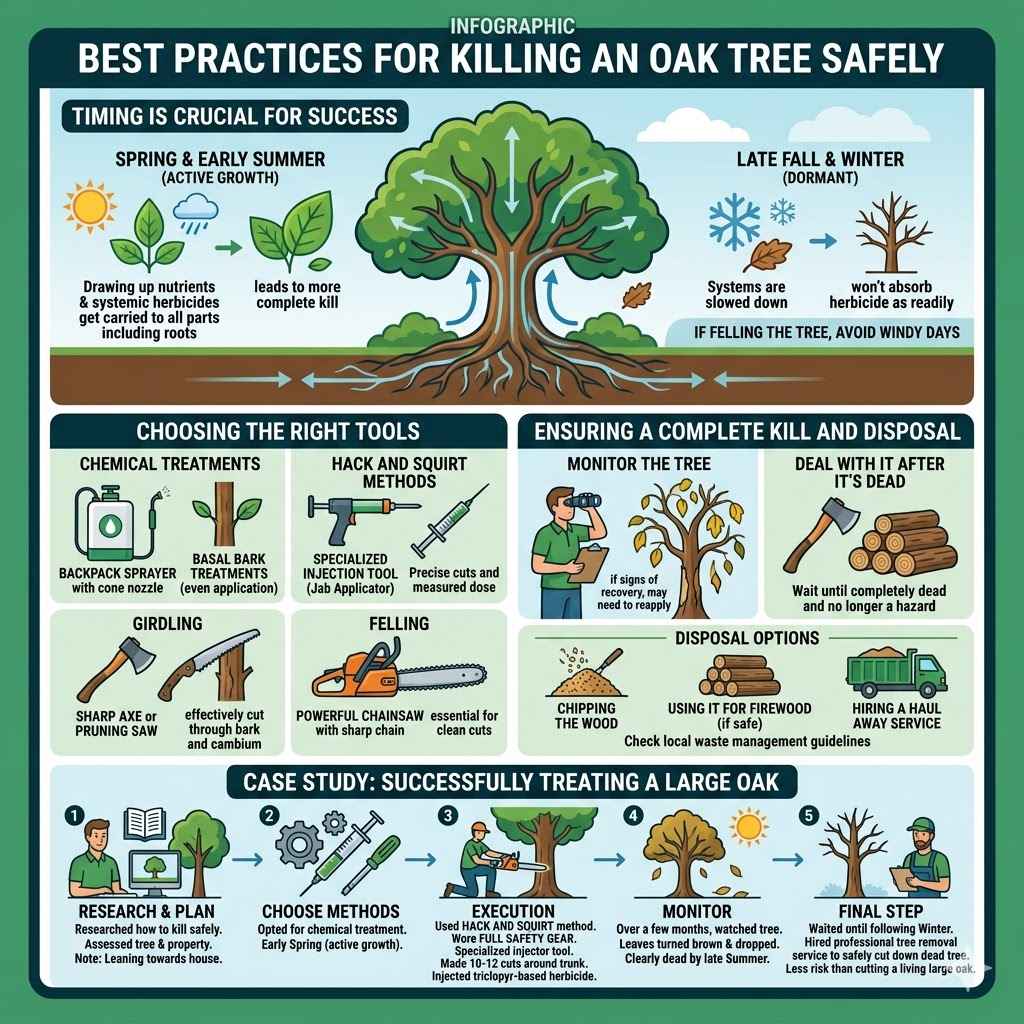 INFOGRAPHIC
BEST PRACTICES FOR KILLING AN OAK TREE SAFELY

TIMING IS CRUCIAL FOR SUCCESS

SPRING & EARLY SUMMER
(ACTIVE GROWTH)

Drawing up nutrients & systemic herbicides get carried to all parts including roots

leads to more complete kill

LATE FALL & WINTER
(DORMANT)

Systems are slowed down

won't absorb herbicide as readily

IF FELLING THE TREE, AVOID WINDY DAYS

CHOOSING THE RIGHT TOOLS

CHEMICAL TREATMENTS

BACKPACK SPRAYER with cone nozzle

BASAL BARK TREATMENTS (even application)

HACK AND SQUIRT METHODS

SPECIALIZED INJECTION TOOL (Jab Applicator)

Precise cuts and measured dose

GIRDLING

SHARP AXE or PRUNING SAW

effectively cut through bark and cambium

FELLING

POWERFUL CHAINSAW with sharp chain

essential for clean cuts

ENSURING A COMPLETE KILL AND DISPOSAL

MONITOR THE TREE

if signs of recovery, may need to reapply

DEAL WITH IT AFTER IT'S DEAD

Wait until completely dead and no longer a hazard

DISPOSAL OPTIONS

CHIPPING THE WOOD

USING IT FOR FIREWOOD (if safe)

HIRING A HAUL AWAY SERVICE

Check local waste management guidelines

CASE STUDY: SUCCESSFULLY TREATING A LARGE OAK

1
RESEARCH & PLAN
Researched how to kill safely. Assessed tree & property. Note: Leaning towards house.

2
CHOOSE METHODS
Opted for chemical treatment. Early Spring (active growth).

3
EXECUTION
Used HACK AND SQUIRT method. Wore FULL SAFETY GEAR. Specialized injector tool. Made 10-12 cuts around trunk. Injected triclopyr-based herbicide.

4
MONITOR
Over a few months, watched tree. Leaves turned brown & dropped. Clearly dead by late Summer.

5
FINAL STEP
Waited until following Winter. Hired professional tree removal service to safely cut down dead tree. Less risk than cutting a living large oak.