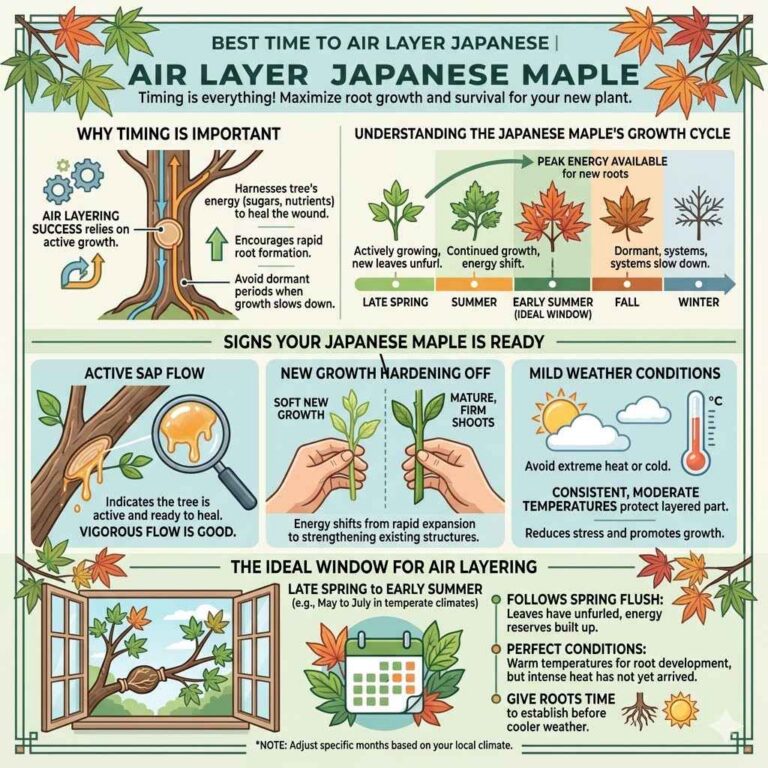 BEST TIME TO AIR LAYER JAPANESE |

AIR LAYER JAPANESE MAPLE

Timing is everything! Maximize root growth and survival for your new plant.

WHY TIMING IS IMPORTANT

AIR LAYERING SUCCESS relies on active growth.

Harnesses tree's energy (sugars, nutrients) to heal the wound.

Encourages rapid root formation.

Avoid dormant periods when growth slows down.

UNDERSTANDING THE JAPANESE MAPLE'S GROWTH CYCLE

PEAK ENERGY AVAILABLE for new roots

Actively growing, new leaves unfurl.

Continued growth, energy shift.

Dormant, systems, systems slow down.

LATE SPRING

SUMMER

EARLY SUMMER (IDEAL WINDOW)

FALL

WINTER

SIGNS YOUR JAPANESE MAPLE IS READY

ACTIVE SAP FLOW

Indicates the tree is active and ready to heal.
VIGOROUS FLOW IS GOOD.

NEW GROWTH HARDENING OFF

SOFT NEW GROWTH

MATURE, FIRM SHOOTS

Energy shifts from rapid expansion to strengthening existing structures.

MILD WEATHER CONDITIONS

°C

Avoid extreme heat or cold.

CONSISTENT, MODERATE TEMPERATURES protect layered part.

Reduces stress and promotes growth.

THE IDEAL WINDOW FOR AIR LAYERING

LATE SPRING to EARLY SUMMER
(e.g., May to July in temperate climates)

FOLLOWS SPRING FLUSH: Leaves have unfurled, energy reserves built up.

PERFECT CONDITIONS: Warm temperatures for root development, but intense heat has not yet arrived.

GIVE ROOTS TIME to establish before cooler weather.

*NOTE: Adjust specific months based on your local climate.