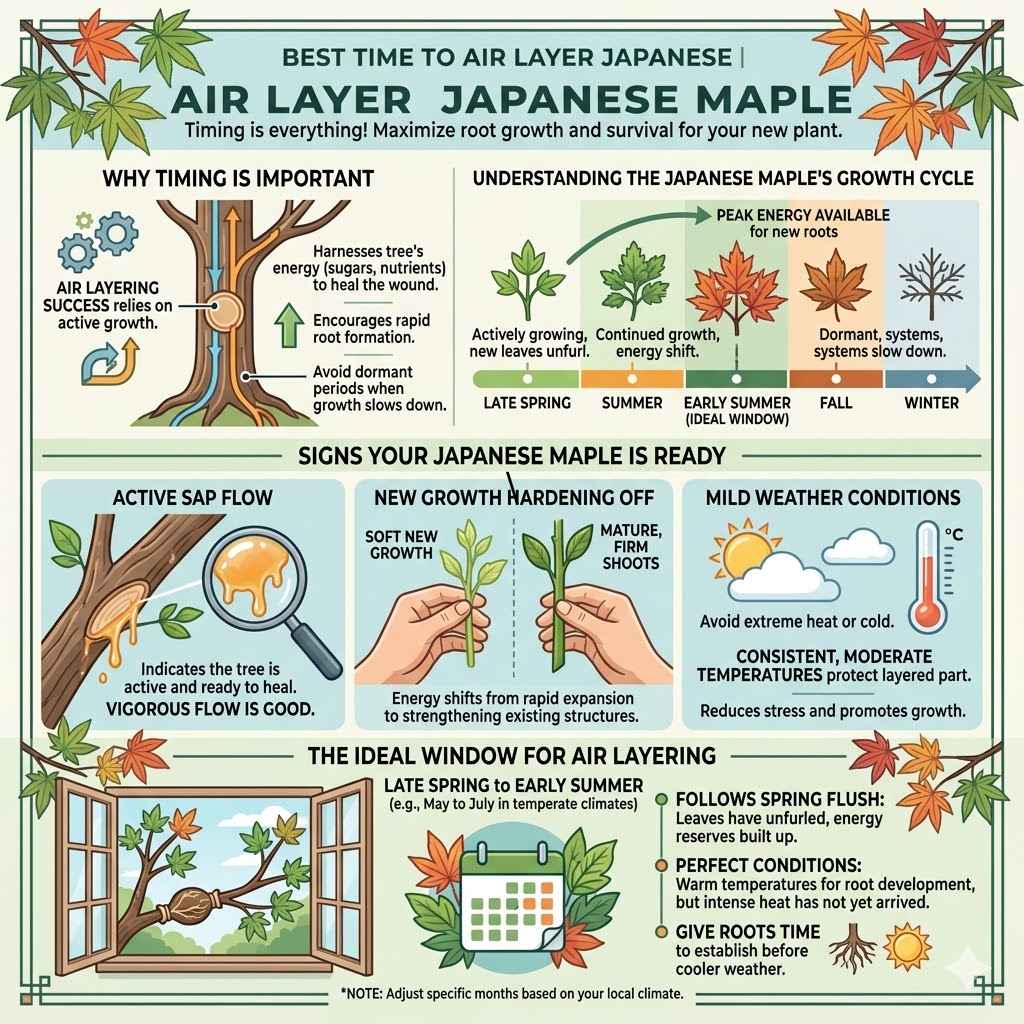 BEST TIME TO AIR LAYER JAPANESE |

AIR LAYER JAPANESE MAPLE

Timing is everything! Maximize root growth and survival for your new plant.

WHY TIMING IS IMPORTANT

AIR LAYERING SUCCESS relies on active growth.

Harnesses tree's energy (sugars, nutrients) to heal the wound.

Encourages rapid root formation.

Avoid dormant periods when growth slows down.

UNDERSTANDING THE JAPANESE MAPLE'S GROWTH CYCLE

PEAK ENERGY AVAILABLE for new roots

Actively growing, new leaves unfurl.

Continued growth, energy shift.

Dormant, systems, systems slow down.

LATE SPRING

SUMMER

EARLY SUMMER (IDEAL WINDOW)

FALL

WINTER

SIGNS YOUR JAPANESE MAPLE IS READY

ACTIVE SAP FLOW

Indicates the tree is active and ready to heal.

VIGOROUS FLOW IS GOOD.

NEW GROWTH HARDENING OFF

SOFT NEW GROWTH

MATURE, FIRM SHOOTS

Energy shifts from rapid expansion to strengthening existing structures.

MILD WEATHER CONDITIONS

°C

Avoid extreme heat or cold.

CONSISTENT, MODERATE TEMPERATURES protect layered part.

Reduces stress and promotes growth.

THE IDEAL WINDOW FOR AIR LAYERING

LATE SPRING to EARLY SUMMER

(e.g., May to July in temperate climates)

FOLLOWS SPRING FLUSH: Leaves have unfurled, energy reserves built up.

PERFECT CONDITIONS: Warm temperatures for root development, but intense heat has not yet arrived.

GIVE ROOTS TIME to establish before cooler weather.

*NOTE: Adjust specific months based on your local climate.