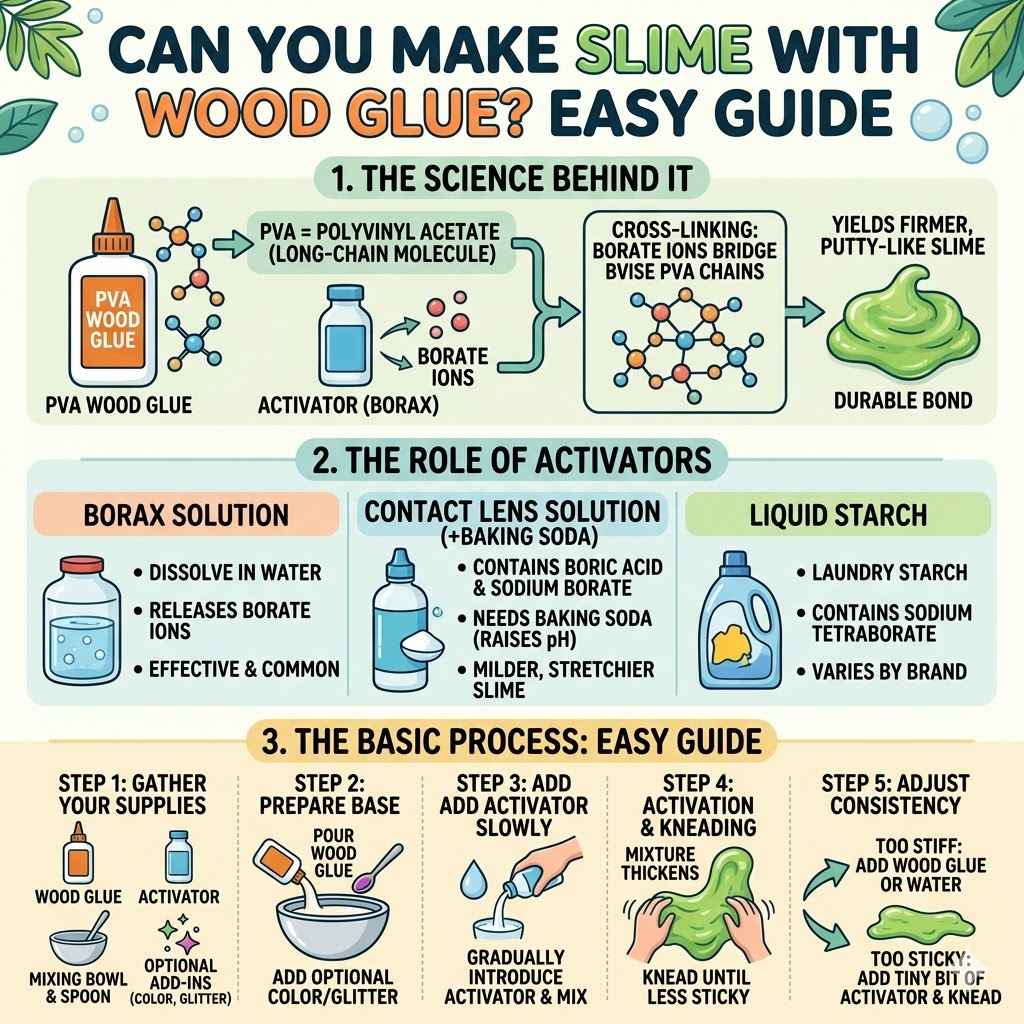 CAN YOU MAKE SLIME WITH WOOD GLUE? EASY GUIDE

1. THE SCIENCE BEHIND IT

PVA WOOD GLUE

PVA WOOD GLUE

PVA = POLYVINYL ACETATE (LONG-CHAIN MOLECULE)

BORATE IONS

ACTIVATOR (BORAX)

CROSS-LINKING: BORATE IONS BRIDGE BVISE PVA CHAINS

YIELDS FIRMER, PUTTY-LIKE SLIME

DURABLE BOND

2. THE ROLE OF ACTIVATORS

BORAX SOLUTION
• DISSOLVE IN WATER
• RELEASES BORATE IONS
• EFFECTIVE & COMMON

CONTACT LENS SOLUTION (+BAKING SODA)
• CONTAINS BORIC ACID & SODIUM BORATE
• NEEDS BAKING SODA (RAISES pH)
• MILDER, STRETCHIER SLIME

LIQUID STARCH
• LAUNDRY STARCH
• CONTAINS SODIUM TETRABORATE
• VARIES BY BRAND

3. THE BASIC PROCESS: EASY GUIDE

STEP 1: GATHER YOUR SUPPLIES
WOOD GLUE
ACTIVATOR
MIXING BOWL & SPOON
OPTIONAL ADD-INS (COLOR, GLITTER)

STEP 2: PREPARE BASE
POUR WOOD GLUE
ADD OPTIONAL COLOR/GLITTER

STEP 3: ADD ADD ACTIVATOR SLOWLY
GRADUALLY INTRODUCE ACTIVATOR & MIX

STEP 4: ACTIVATION & KNEADING
MIXTURE THICKENS
KNEAD UNTIL LESS STICKY

STEP 5: ADJUST CONSISTENCY
TOO STIFF: ADD WOOD GLUE OR WATER
TOO STICKY: ADD TINY BIT OF ACTIVATOR & KNEAD