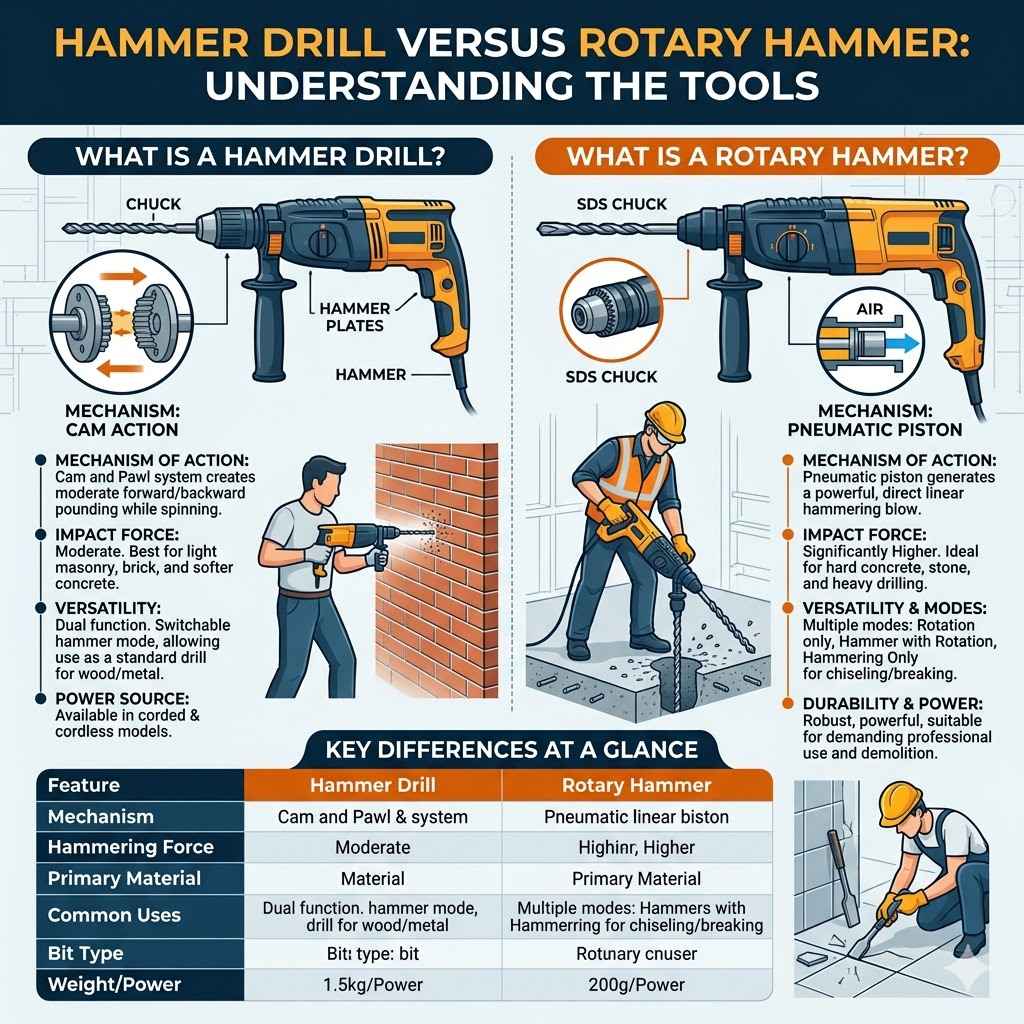 HAMMER DRILL VERSUS ROTARY HAMMER: UNDERSTANDING THE TOOLS

WHAT IS A HAMMER DRILL?

CHUCK

HAMMER PLATES

HAMMER

MECHANISM: CAM ACTION

MECHANISM OF ACTION: Cam and Pawl system creates moderate forward/backward pounding while spinning.

IMPACT FORCE: Moderate. Best for light masonry, brick, and softer concrete.

VERSATILITY: Dual function. Switchable hammer mode, allowing use as a standard drill for wood/metal.

POWER SOURCE: Available in corded & cordless models.

WHAT IS A ROTARY HAMMER?

SDS CHUCK

SDS CHUCK

AIR

MECHANISM: PNEUMATIC PISTON

MECHANISM OF ACTION: Pneumatic piston generates a powerful, direct linear hammering blow.

IMPACT FORCE: Significantly Higher. Ideal for hard concrete, stone, and heavy drilling.

VERSATILITY & MODES: Multiple modes: Rotation only, Hammer with Rotation, Hammering Only for chiseling/breaking.

DURABILITY & POWER: Robust, powerful, suitable for demanding professional use and demolition.

KEY DIFFERENCES AT A GLANCE

| Feature | Hammer Drill | Rotary Hammer |
|---|---|---|
| Mechanism | Cam and Pawl & system | Pneumatic linear biston |
| Hammering Force | Moderate | Highinr, Higher |
| Primary Material | Material | Primary Material |
| Common Uses | Dual function. hammer mode, drill for wood/metal | Multiple modes: Hammers with Hammerring for chiseling/breaking |
| Bit Type | Bit: type: bit | Rotunary cnuser |
| Weight/Power | 1.5kg/Power | 200g/Power |