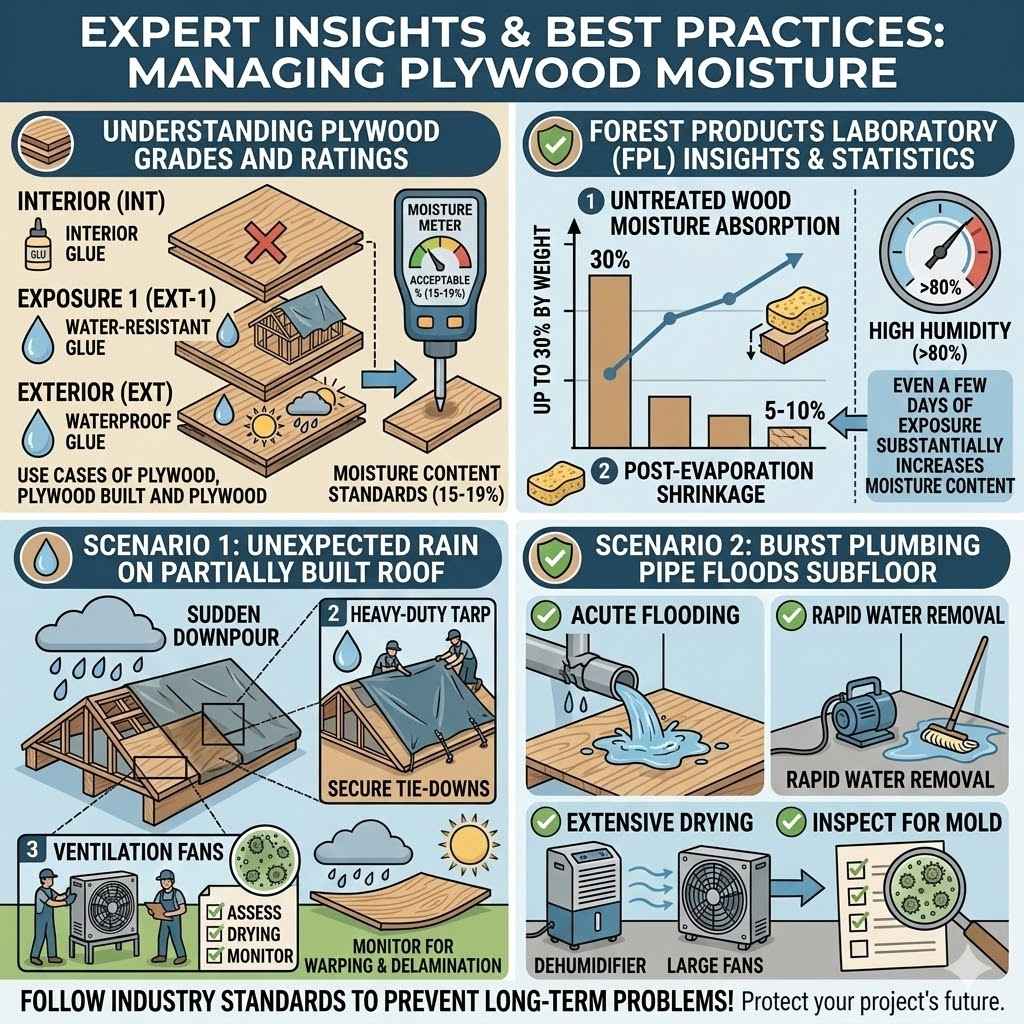 EXPERT INSIGHTS & BEST PRACTICES: MANAGING PLYWOOD MOISTURE

UNDERSTANDING PLYWOOD GRADES AND RATINGS

INTERIOR (INT)
GLU
INTERIOR GLUE

EXPOSURE 1 (EXT-1)
WATER-RESISTANT GLUE

EXTERIOR (EXT)
WATERPROOF GLUE

USE CASES OF PLYWOOD, PLYWOOD BUILT AND PLYWOOD

MOISTURE METER
ACCEPTABLE % (15-19%)

MOISTURE CONTENT STANDARDS (15-19%)

FOREST PRODUCTS LABORATORY (FPL) INSIGHTS & STATISTICS

1 UNTREATED WOOD MOISTURE ABSORPTION

UP TO 30% BY WEIGHT

30%

5-10%

2 POST-EVAPORATION SHRINKAGE

>80%

HIGH HUMIDITY (>80%)

EVEN A FEW DAYS OF EXPOSURE SUBSTANTIALLY INCREASES MOISTURE CONTENT

SCENARIO 1: UNEXPECTED RAIN ON PARTIALLY BUILT ROOF

SUDDEN DOWNPOUR

2 HEAVY-DUTY TARP

SECURE TIE-DOWNS

3 VENTILATION FANS

ASSESS
DRYING
MONITOR

MONITOR FOR WARPING & DELAMINATION

SCENARIO 2: BURST PLUMBING PIPE FLOODS SUBFLOOR

ACUTE FLOODING

RAPID WATER REMOVAL

RAPID WATER REMOVAL

EXTENSIVE DRYING

INSPECT FOR MOLD

DEHUMIDIFIER

LARGE FANS

FOLLOW INDUSTRY STANDARDS TO PREVENT LONG-TERM PROBLEMS! Protect your project's future.