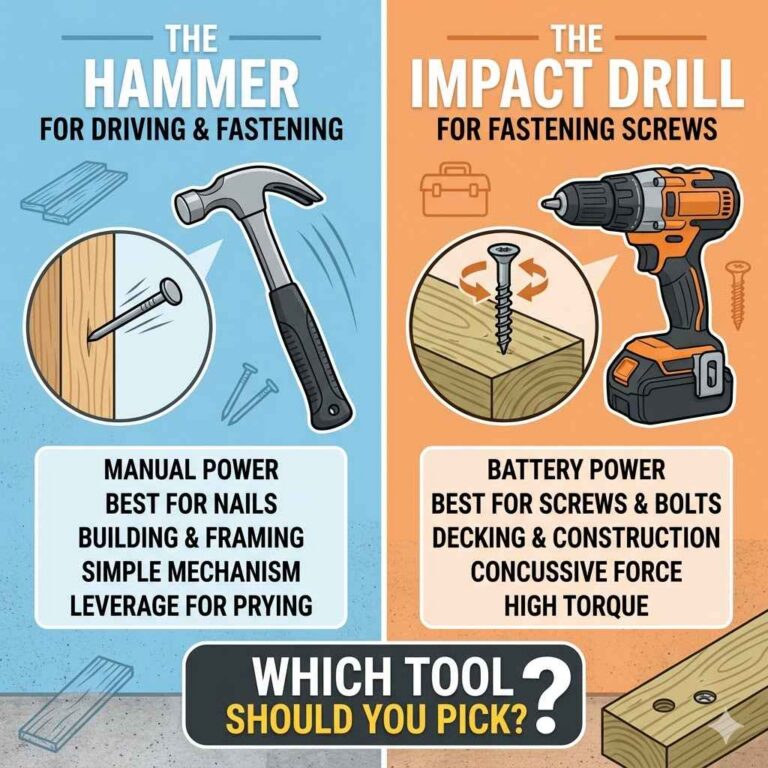 THE HAMMER
FOR DRIVING & FASTENING

MANUAL POWER
BEST FOR NAILS
BUILDING & FRAMING
SIMPLE MECHANISM
LEVERAGE FOR PRYING

THE IMPACT DRILL
FOR FASTENING SCREWS

BATTERY POWER
BEST FOR SCREWS & BOLTS
DECKING & CONSTRUCTION
CONCUSSIVE FORCE
HIGH TORQUE

WHICH TOOL ?
SHOULD YOU PICK?