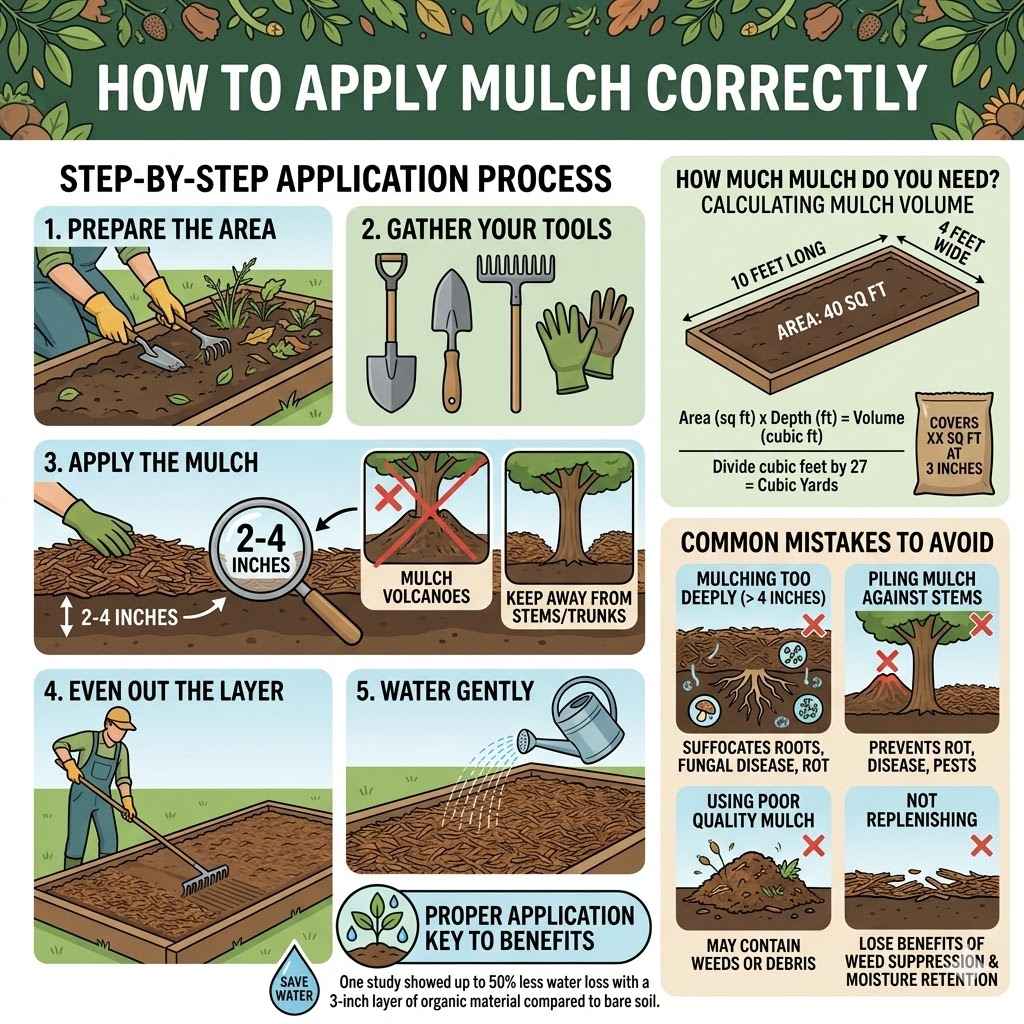 HOW TO APPLY MULCH CORRECTLY

STEP-BY-STEP APPLICATION PROCESS

1. PREPARE THE AREA

2. GATHER YOUR TOOLS

3. APPLY THE MULCH

2-4 INCHES

2-4 INCHES

MULCH VOLCANOES

KEEP AWAY FROM STEMS/TRUNKS

4. EVEN OUT THE LAYER

5. WATER GENTLY

PROPER APPLICATION KEY TO BENEFITS

SAVE WATER

One study showed up to 50% less water loss with a 3-inch layer of organic material compared to bare soil.

HOW MUCH MULCH DO YOU NEED?
CALCULATING MULCH VOLUME

10 FEET LONG

4 FEET WIDE

AREA: 40 SQ FT

Area (sq ft) x Depth (ft) = Volume (cubic ft)

Divide cubic feet by 27 = Cubic Yards

COVERS XX SQ FT AT 3 INCHES

COMMON MISTAKES TO AVOID

MULCHING TOO DEEPLY (> 4 INCHES)

SUFFOCATES ROOTS, FUNGAL DISEASE, ROT

PILING MULCH AGAINST STEMS

PREVENTS ROT, DISEASE, PESTS

USING POOR QUALITY MULCH

MAY CONTAIN WEEDS OR DEBRIS

NOT REPLENISHING

LOSE BENEFITS OF WEED SUPPRESSION & MOISTURE RETENTION