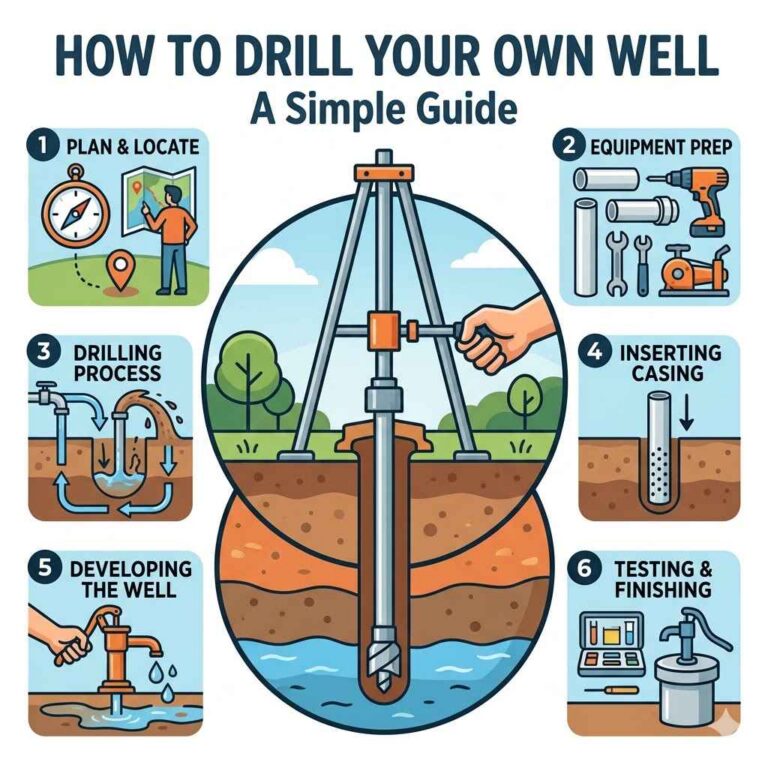 HOW TO DRILL YOUR OWN WELL
A Simple Guide

1 PLAN & LOCATE

2 EQUIPMENT PREP

3 DRILLING PROCESS

4 INSERTING CASING

5 DEVELOPING THE WELL

6 TESTING & FINISHING