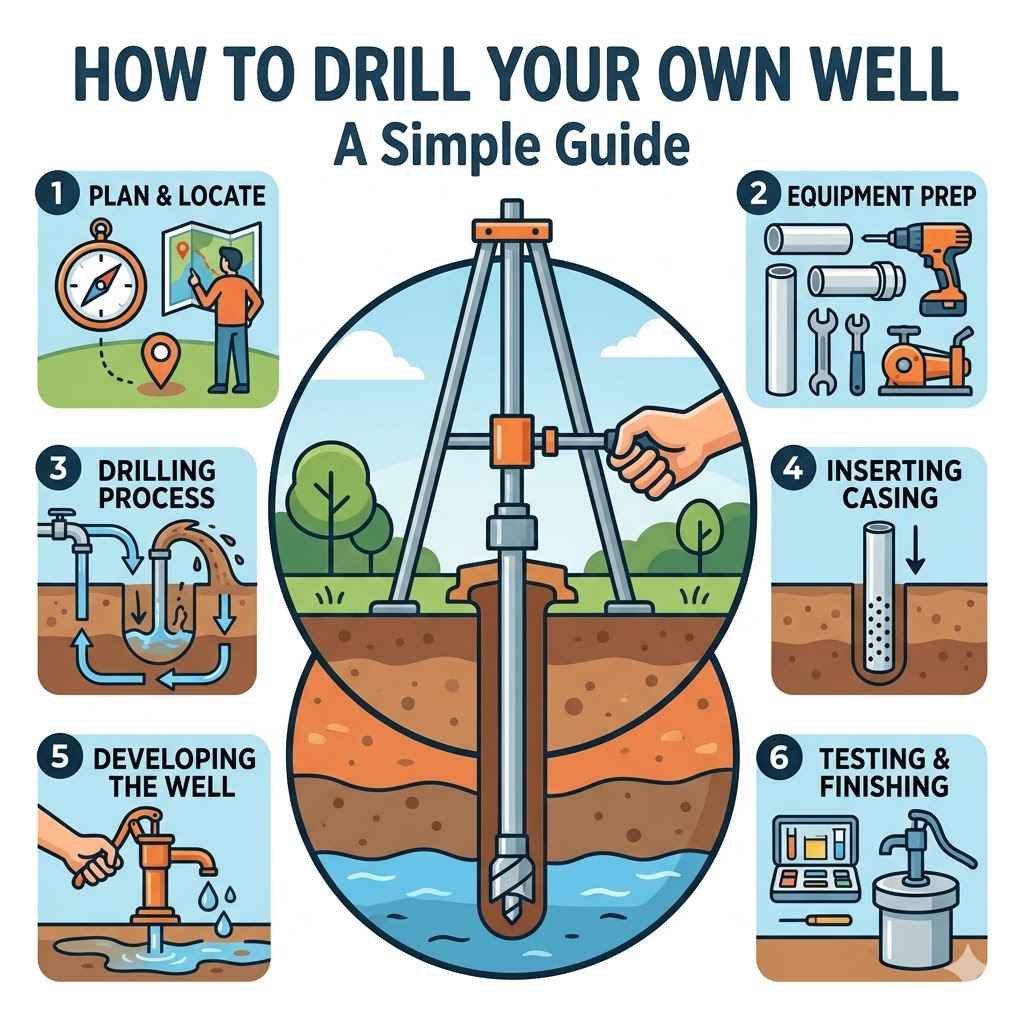 HOW TO DRILL YOUR OWN WELL
A Simple Guide

1 PLAN & LOCATE

2 EQUIPMENT PREP

3 DRILLING PROCESS

4 INSERTING CASING

5 DEVELOPING THE WELL

6 TESTING & FINISHING