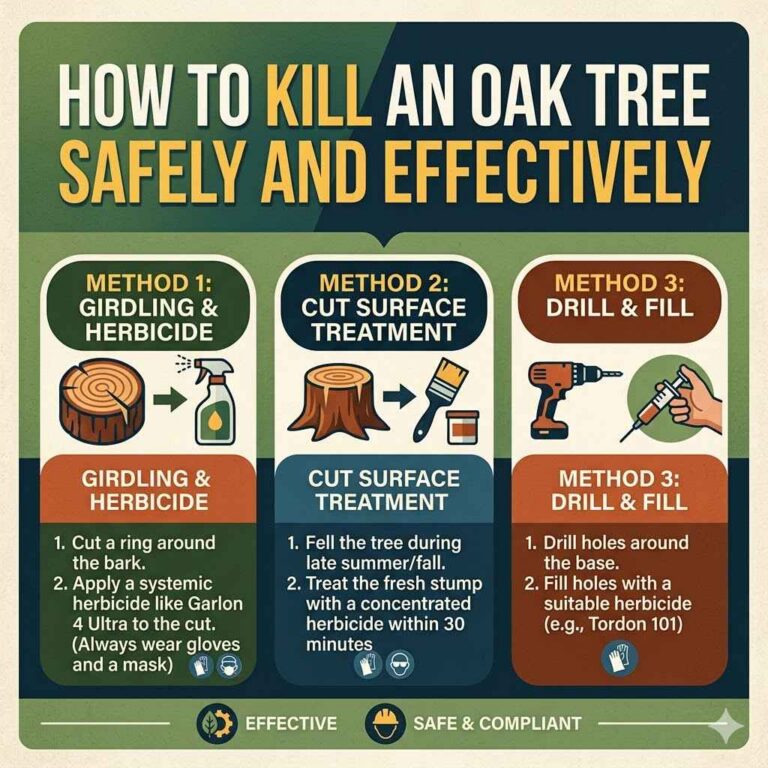 HOW TO KILL AN OAK TREE SAFELY AND EFFECTIVELY

METHOD 1: GIRDLING & HERBICIDE

GIRDLING & HERBICIDE

1. Cut a ring around the bark.
2. Apply a systemic herbicide like Garlon 4 Ultra to the cut. (Always wear gloves and a mask)

METHOD 2: CUT SURFACE TREATMENT

CUT SURFACE TREATMENT

1. Fell the tree during late summer/fall.
2. Treat the fresh stump with a concentrated herbicide within 30 minutes

METHOD 3: DRILL & FILL

METHOD 3: DRILL & FILL

1. Drill holes around the base.
2. Fill holes with a suitable herbicide (e.g., Tordon 101)

EFFECTIVE

SAFE & COMPLIANT