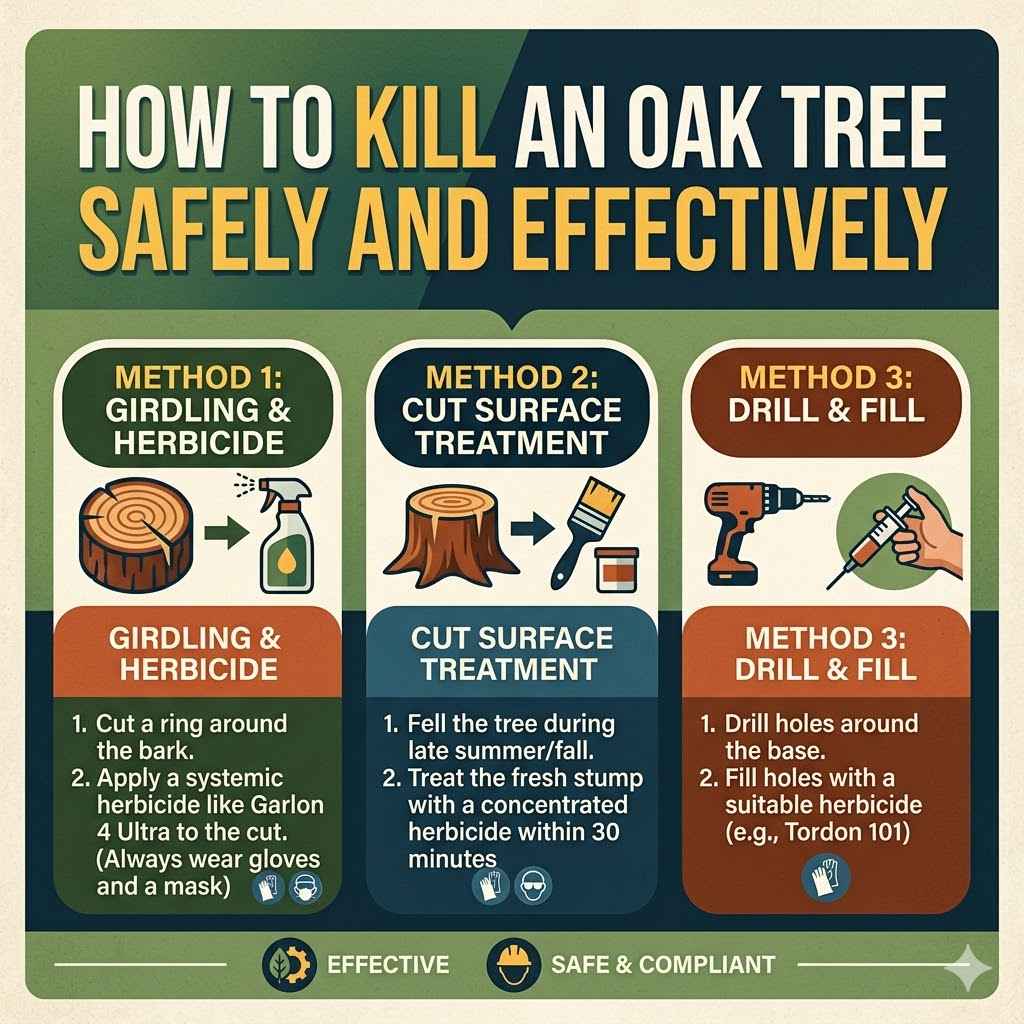 HOW TO KILL AN OAK TREE SAFELY AND EFFECTIVELY

METHOD 1: GIRDLING & HERBICIDE

GIRDLING & HERBICIDE

1. Cut a ring around the bark.
2. Apply a systemic herbicide like Garlon 4 Ultra to the cut. (Always wear gloves and a mask)

METHOD 2: CUT SURFACE TREATMENT

CUT SURFACE TREATMENT

1. Fell the tree during late summer/fall.
2. Treat the fresh stump with a concentrated herbicide within 30 minutes

METHOD 3: DRILL & FILL

METHOD 3: DRILL & FILL

1. Drill holes around the base.
2. Fill holes with a suitable herbicide (e.g., Tordon 101)

EFFECTIVE SAFE & COMPLIANT