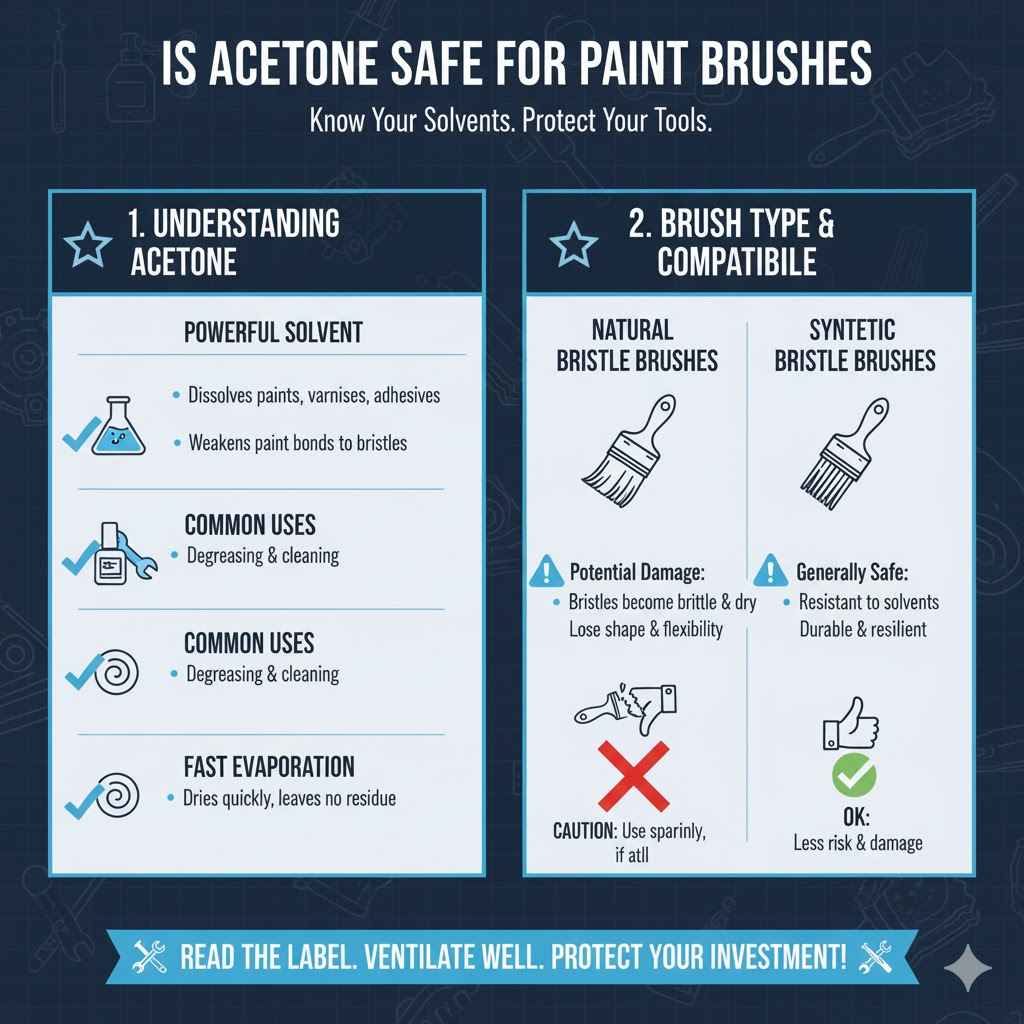 IS ACETONE SAFE FOR PAINT BRUSHES

Know Your Solvents. Protect Your Tools.

1. UNDERSTANDING ACETONE

POWERFUL SOLVENT

• Dissolves paints, varnises, adhesives

• Weakens paint bonds to bristles

COMMON USES

• Degreasing & cleaning

COMMON USES

• Degreasing & cleaning

FAST EVAPORATION

• Dries quickly, leaves no residue

2. BRUSH TYPE & COMPATIBILE

NATURAL BRISTLE BRUSHES

Potential Damage:

• Bristles become brittle & dry Lose shape & flexibility

CAUTION: Use sparinly, if atll

SYNTETIC BRISTLE BRUSHES

Generally Safe:

• Resistant to solvents Durable & resilient

OK:
Less risk & damage

READ THE LABEL. VENTILATE WELL. PROTECT YOUR INVESTMENT!