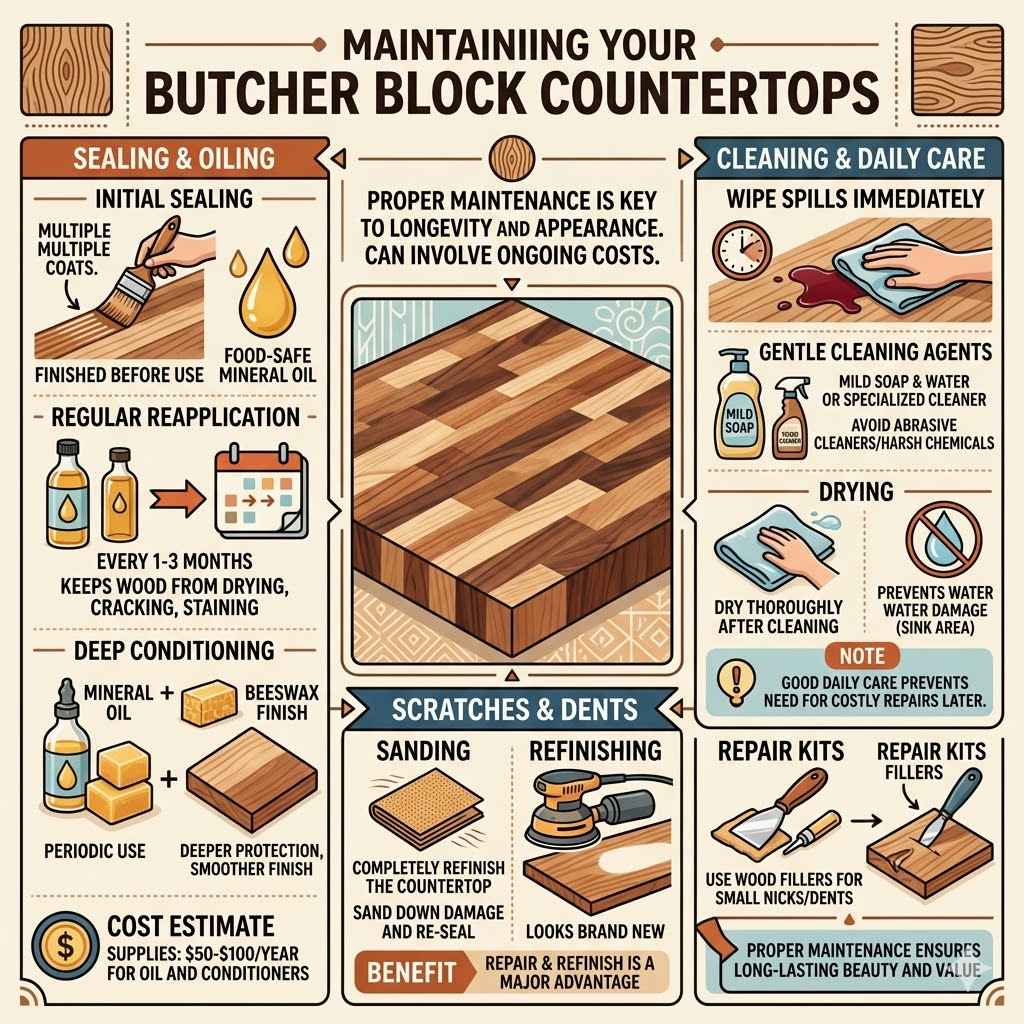 MAINTAINIING YOUR
BUTCHER BLOCK COUNTERTOPS

SEALING & OILING

INITIAL SEALING

MULTIPLE MULTIPLE COATS.

FINISHED BEFORE USE

FOOD-SAFE MINERAL OIL

REGULAR REAPPLICATION

EVERY 1-3 MONTHS
KEEPS WOOD FROM DRYING, CRACKING, STAINING

DEEP CONDITIONING

MINERAL OIL + BEESWAX FINISH

PERIODIC USE

DEEPER PROTECTION, SMOOTHER FINISH

COST ESTIMATE
SUPPLIES: $50-$100/YEAR FOR OIL AND CONDITIONERS

PROPER MAINTENANCE IS KEY TO LONGEVITY AND APPEARANCE. CAN INVOLVE ONGOING COSTS.

SCRATCHES & DENTS

SANDING

COMPLETELY REFINISH THE COUNTERTOP

SAND DOWN DAMAGE AND RE-SEAL

REFINISHING

LOOKS BRAND NEW

BENEFIT REPAIR & REFINISH IS A MAJOR ADVANTAGE

CLEANING & DAILY CARE

WIPE SPILLS IMMEDIATELY

GENTLE CLEANING AGENTS

MILD SOAP

FOOD CLEANER

MILD SOAP & WATER OR SPECIALIZED CLEANER

AVOID ABRASIVE CLEANERS/HARSH CHEMICALS

DRYING

DRY THOROUGHLY AFTER CLEANING

PREVENTS WATER WATER DAMAGE (SINK AREA)

NOTE
GOOD DAILY CARE PREVENTS NEED FOR COSTLY REPAIRS LATER.

REPAIR KITS

REPAIR KITS FILLERS

USE WOOD FILLERS FOR SMALL NICKS/DENTS

PROPER MAINTENANCE ENSURES LONG-LASTING BEAUTY AND VALUE