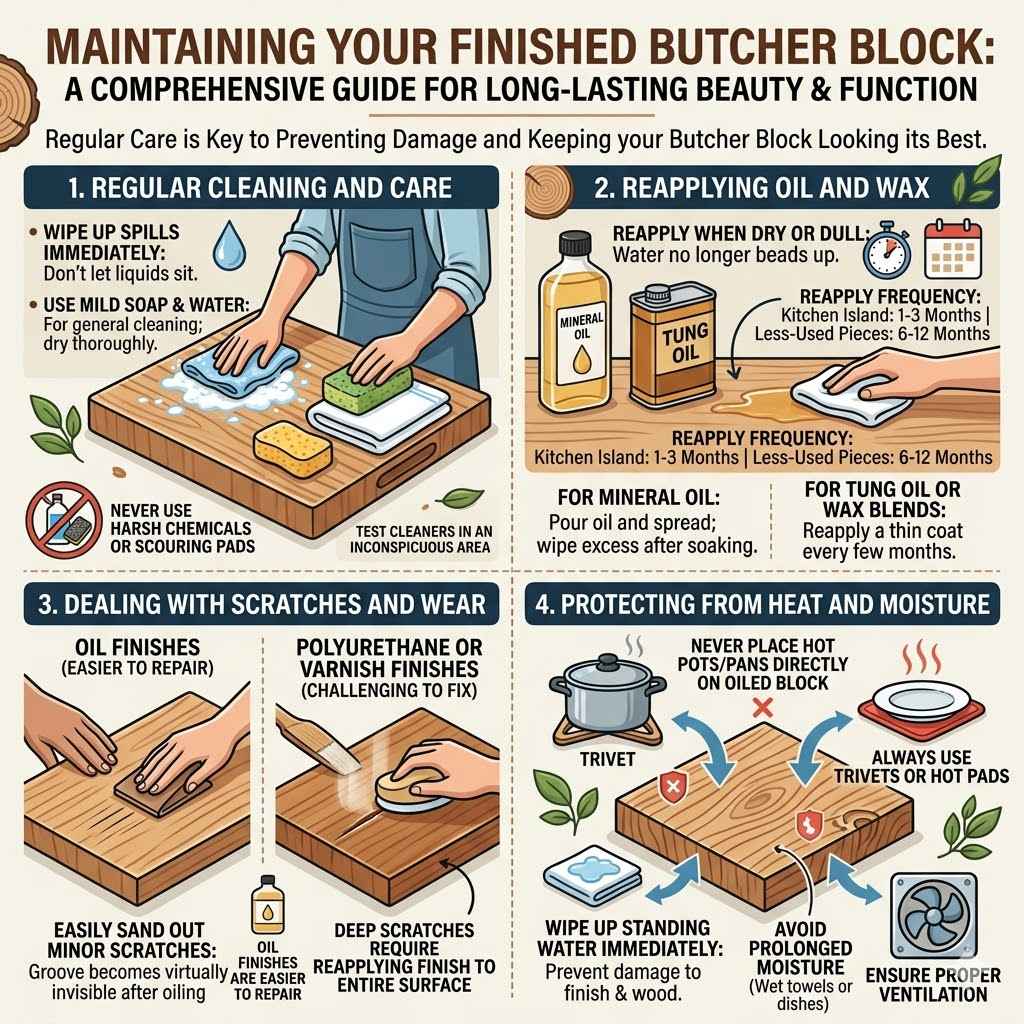 MAINTAINING YOUR FINISHED BUTCHER BLOCK:
A COMPREHENSIVE GUIDE FOR LONG-LASTING BEAUTY & FUNCTION

Regular Care is Key to Preventing Damage and Keeping your Butcher Block Looking its Best.

1. REGULAR CLEANING AND CARE

• WIPE UP SPILLS IMMEDIATELY: Don't let liquids sit.

• USE MILD SOAP & WATER: For general cleaning; dry thoroughly.

NEVER USE HARSH CHEMICALS OR SCOURING PADS

TEST CLEANERS IN AN INCONSPICUOUS AREA

2. REAPPLYING OIL AND WAX

REAPPLY WHEN DRY OR DULL: Water no longer beads up.

MINERAL OIL

TUNG OIL

REAPPLY FREQUENCY: Kitchen Island: 1-3 Months | Less-Used Pieces: 6-12 Months

REAPPLY FREQUENCY: Kitchen Island: 1-3 Months | Less-Used Pieces: 6-12 Months

FOR MINERAL OIL: Pour oil and spread; wipe excess after soaking.

FOR TUNG OIL OR WAX BLENDS: Reapply a thin coat every few months.

3. DEALING WITH SCRATCHES AND WEAR

OIL FINISHES (EASIER TO REPAIR)

POLYURETHANE OR VARNISH FINISHES (CHALLENGING TO FIX)

EASILY SAND OUT MINOR SCRATCHES: Groove becomes virtually invisible after oiling

OIL FINISHES ARE EASIER TO REPAIR

DEEP SCRATCHES REQUIRE REAPPLYING FINISH TO ENTIRE SURFACE

4. PROTECTING FROM HEAT AND MOISTURE

NEVER PLACE HOT POTS/PANS DIRECTLY ON OILED BLOCK

TRIVET

ALWAYS USE TRIVETS OR HOT PADS

WIPE UP STANDING WATER IMMEDIATELY: Prevent damage to finish & wood.

AVOID PROLONGED MOISTURE (Wet towels or dishes)

ENSURE PROPER VENTILATION