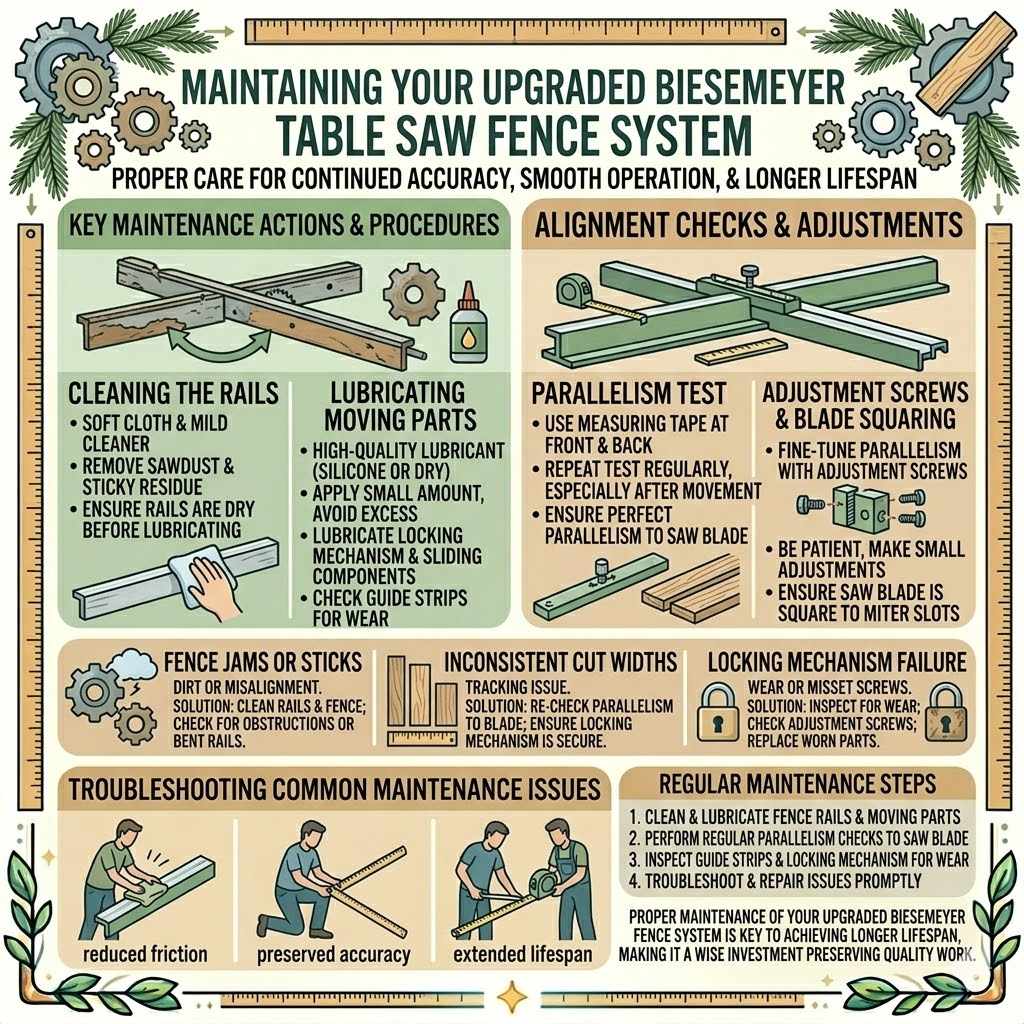 MAINTAINING YOUR UPGRADED BIESEMEYER TABLE SAW FENCE SYSTEM

PROPER CARE FOR CONTINUED ACCURACY, SMOOTH OPERATION, & LONGER LIFESPAN

KEY MAINTENANCE ACTIONS & PROCEDURES

CLEANING THE RAILS
• SOFT CLOTH & MILD CLEANER
• REMOVE SAWDUST & STICKY RESIDUE
• ENSURE RAILS ARE DRY BEFORE LUBRICATING

LUBRICATING MOVING PARTS
• HIGH-QUALITY LUBRICANT (SILICONE OR DRY)
• APPLY SMALL AMOUNT, AVOID EXCESS
• LUBRICATE LOCKING MECHANISM & SLIDING COMPONENTS
• CHECK GUIDE STRIPS FOR WEAR

ALIGNMENT CHECKS & ADJUSTMENTS

PARALLELISM TEST
• USE MEASURING TAPE AT FRONT & BACK
• REPEAT TEST REGULARLY, ESPECIALLY AFTER MOVEMENT
• ENSURE PERFECT PARALLELISM TO SAW BLADE

ADJUSTMENT SCREWS & BLADE SQUARING
• FINE-TUNE PARALLELISM WITH ADJUSTMENT SCREWS
• BE PATIENT, MAKE SMALL ADJUSTMENTS
• ENSURE SAW BLADE IS SQUARE TO MITER SLOTS

FENCE JAMS OR STICKS
DIRT OR MISALIGNMENT. SOLUTION: CLEAN RAILS & FENCE; CHECK FOR OBSTRUCTIONS OR BENT RAILS.

INCONSISTENT CUT WIDTHS
TRACKING ISSUE. SOLUTION: RE-CHECK PARALLELISM TO BLADE; ENSURE LOCKING MECHANISM IS SECURE.

LOCKING MECHANISM FAILURE
WEAR OR MISSET SCREWS. SOLUTION: INSPECT FOR WEAR; CHECK ADJUSTMENT SCREWS; REPLACE WORN PARTS.

TROUBLESHOOTING COMMON MAINTENANCE ISSUES

reduced friction

preserved accuracy

extended lifespan

REGULAR MAINTENANCE STEPS
1. CLEAN & LUBRICATE FENCE RAILS & MOVING PARTS
2. PERFORM REGULAR PARALLELISM CHECKS TO SAW BLADE
3. INSPECT GUIDE STRIPS & LOCKING MECHANISM FOR WEAR
4. TROUBLESHOOT & REPAIR ISSUES PROMPTLY

PROPER MAINTENANCE OF YOUR UPGRADED BIESEMEYER FENCE SYSTEM IS KEY TO ACHIEVING LONGER LIFESPAN, MAKING IT A WISE INVESTMENT PRESERVING QUALITY WORK.