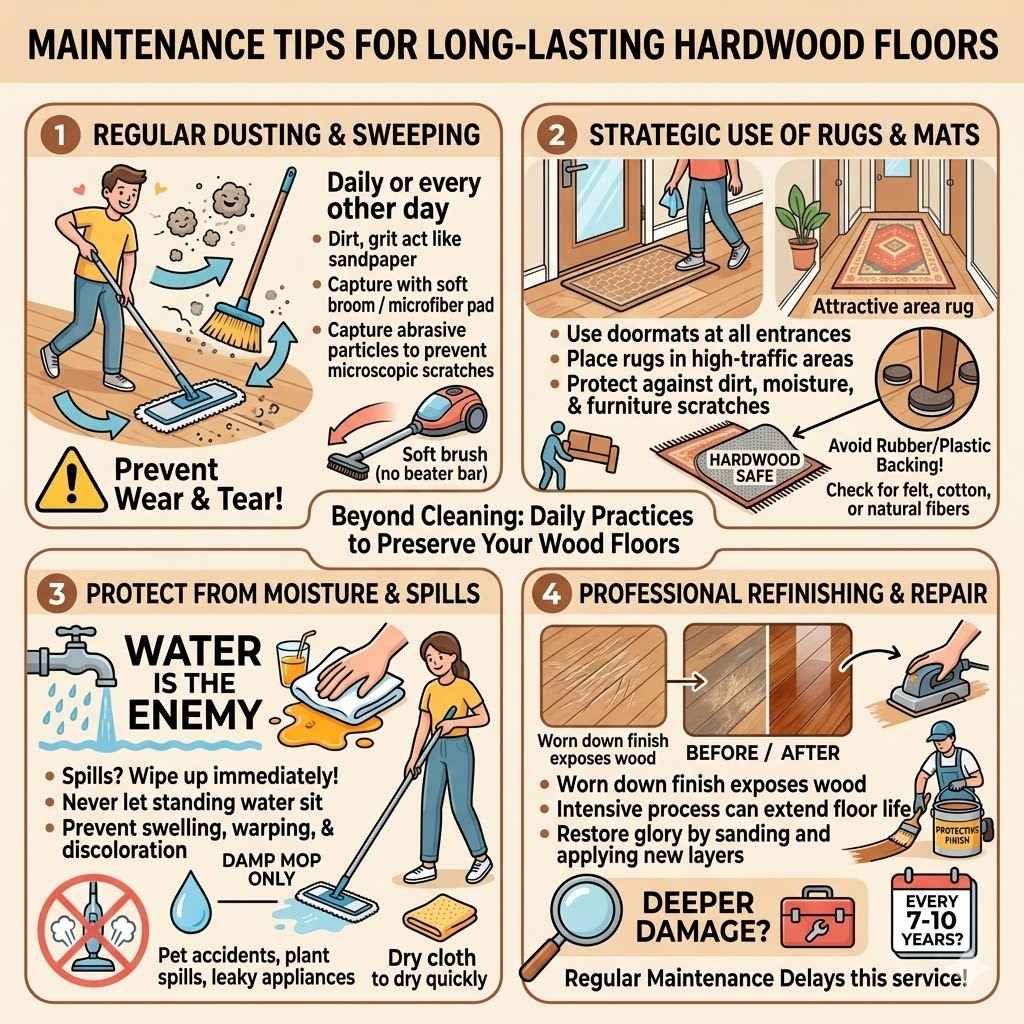 MAINTENANCE TIPS FOR LONG-LASTING HARDWOOD FLOORS

1 REGULAR DUSTING & SWEEPING

Daily or every other day

• Dirt, grit act like sandpaper
• Capture with soft broom / microfiber pad
• Capture abrasive particles to prevent microscopic scratches

Soft brush (no beater bar)

Prevent Wear & Tear!

2 STRATEGIC USE OF RUGS & MATS

Attractive area rug

• Use doormats at all entrances
• Place rugs in high-traffic areas
• Protect against dirt, moisture, & furniture scratches

HARDWOOD SAFE

Avoid Rubber/Plastic Backing!

Check for felt, cotton, or natural fibers

Beyond Cleaning: Daily Practices to Preserve Your Wood Floors

3 PROTECT FROM MOISTURE & SPILLS

WATER IS THE ENEMY

• Spills? Wipe up immediately!
• Never let standing water sit
• Prevent swelling, warping, & discoloration

DAMP MOP ONLY

Pet accidents, plant spills, leaky appliances

Dry cloth to dry quickly

4 PROFESSIONAL REFINISHING & REPAIR

Worn down finish exposes wood

BEFORE / AFTER

• Worn down finish exposes wood
• Intensive process can extend floor life
• Restore glory by sanding and applying new layers

PROTECTIVE FINISH

DEEPER DAMAGE?

EVERY 7-10 YEARS?

Regular Maintenance Delays this service!