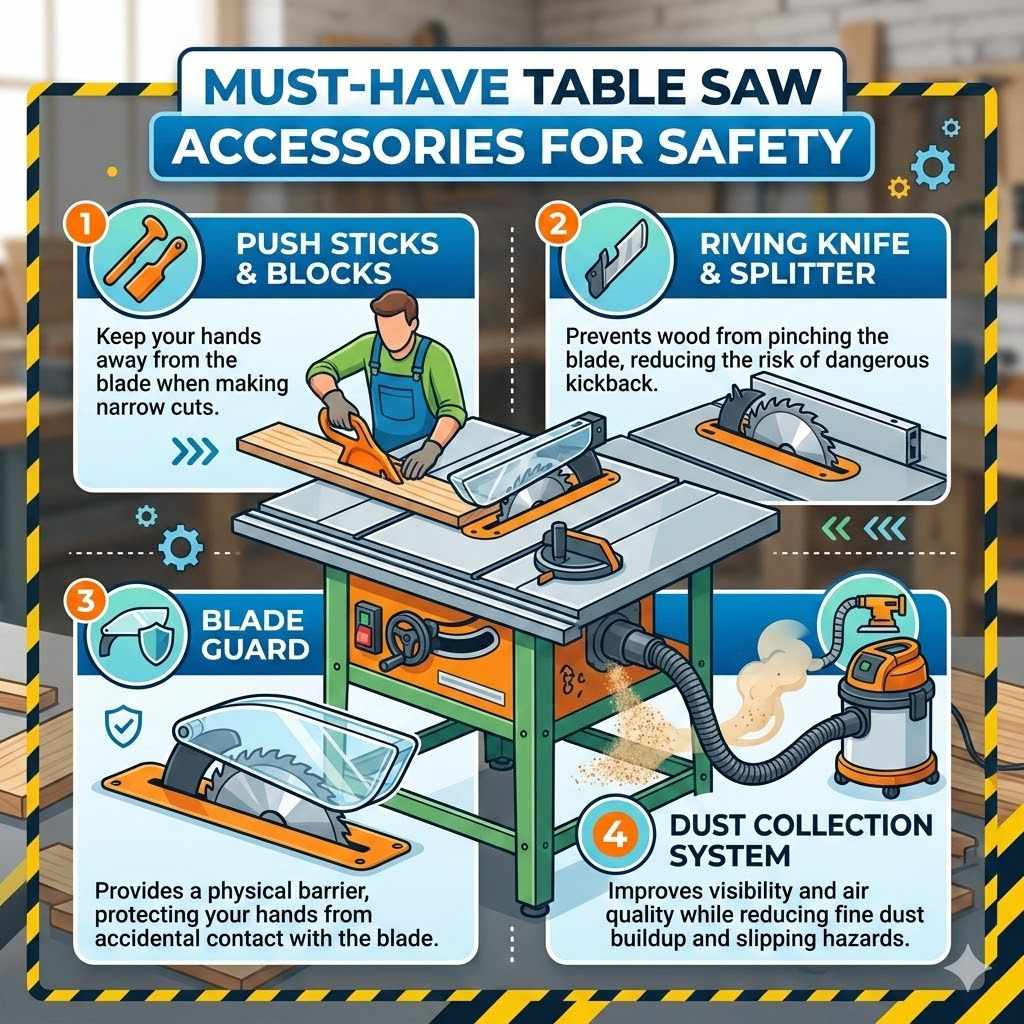 MUST-HAVE TABLE SAW ACCESSORIES FOR SAFETY

1

PUSH STICKS & BLOCKS

Keep your hands away from the blade when making narrow cuts.

2

RIVING KNIFE & SPLITTER

Prevents wood from pinching the blade, reducing the risk of dangerous kickback.

3

BLADE GUARD

Provides a physical barrier, protecting your hands from accidental contact with the blade.

4

DUST COLLECTION SYSTEM

Improves visibility and air quality while reducing fine dust buildup and slipping hazards.