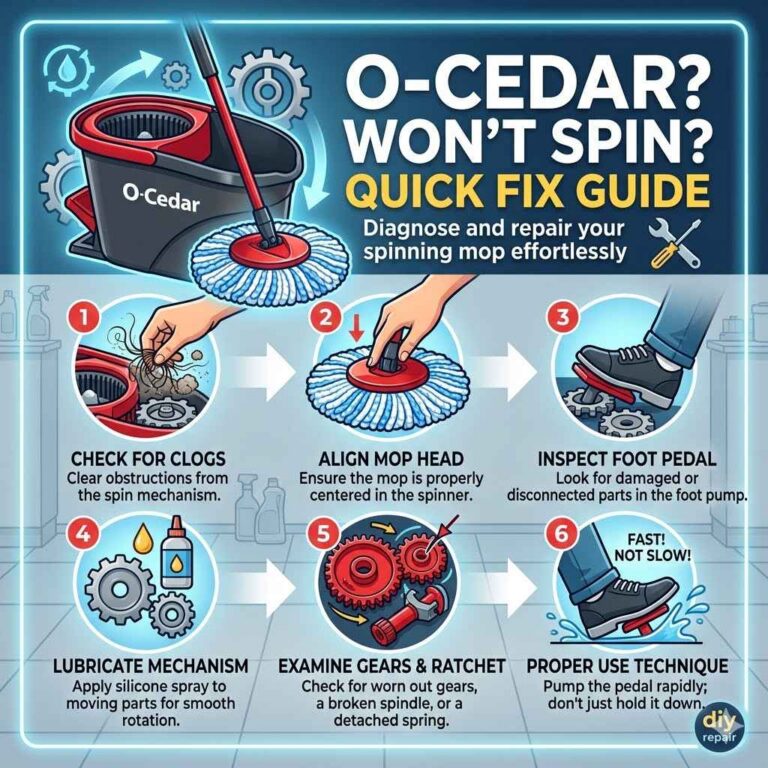 O-Cedar

O-CEDAR? WON'T SPIN? QUICK FIX GUIDE

Diagnose and repair your spinning mop effortlessly

1

CHECK FOR CLOGS
Clear obstructions from the spin mechanism.

2

ALIGN MOP HEAD
Ensure the mop is properly centered in the spinner.

3

INSPECT FOOT PEDAL
Look for damaged or disconnected parts in the foot pump.

4

LUBRICATE MECHANISM
Apply silicone spray to moving parts for smooth rotation.

5

EXAMINE GEARS & RATCHET
Check for worn out gears, a broken spindle, or a detached spring.

6

FAST! NOT SLOW!

PROPER USE TECHNIQUE
Pump the pedal rapidly; don't just hold it down.

diy repair