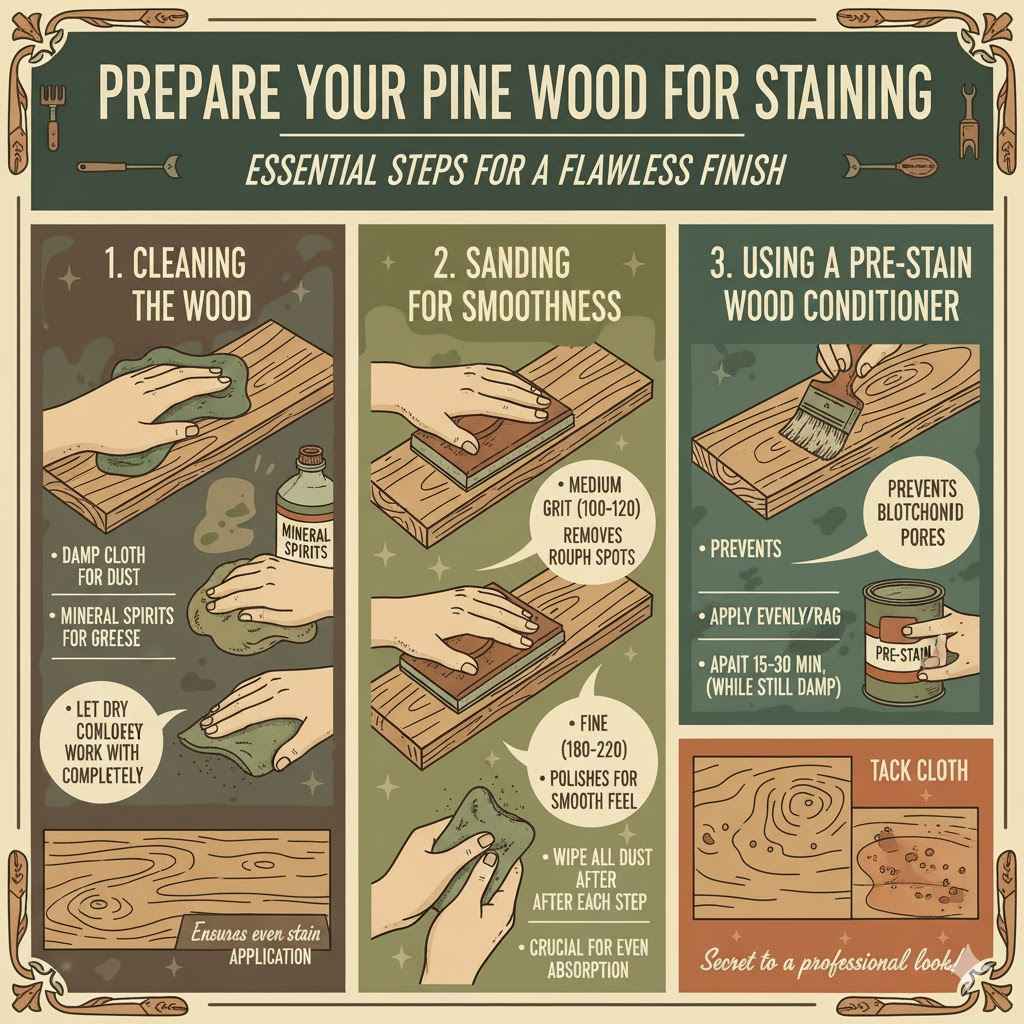 PREPARE YOUR PINE WOOD FOR STAINING

ESSENTIAL STEPS FOR A FLAWLESS FINISH

1. CLEANING THE WOOD

MINERAL SPIRITS

• DAMP CLOTH FOR DUST

• MINERAL SPIRITS FOR GREESE

• LET DRY COMLOEEY WORK WITH COMPLETELY

Ensuras even stain APPLICATION

2. SANDING FOR SMOOTHNESS

• MEDIUM GRIT (100-120) REMOVES ROUPH SPOTS

• FINE (180-220)

• POLISHES FOR SMOOTH FEEL

• WIPE ALL DUST AFTER AFTER EACH STEP

• CRUCIAL FOR EVEN ABSORPTION

3. USING A PRE-STAIN WOOD CONDITIONER

PREVENTS BLOTCHONID PORES

• PREVENTS

• APPLY EVENLY/RAG

• APAIT 15-30 MIN, (WHILE STILL DAMP)

PRE-STAIN

TACK CLOTH

Secret to a professional look!