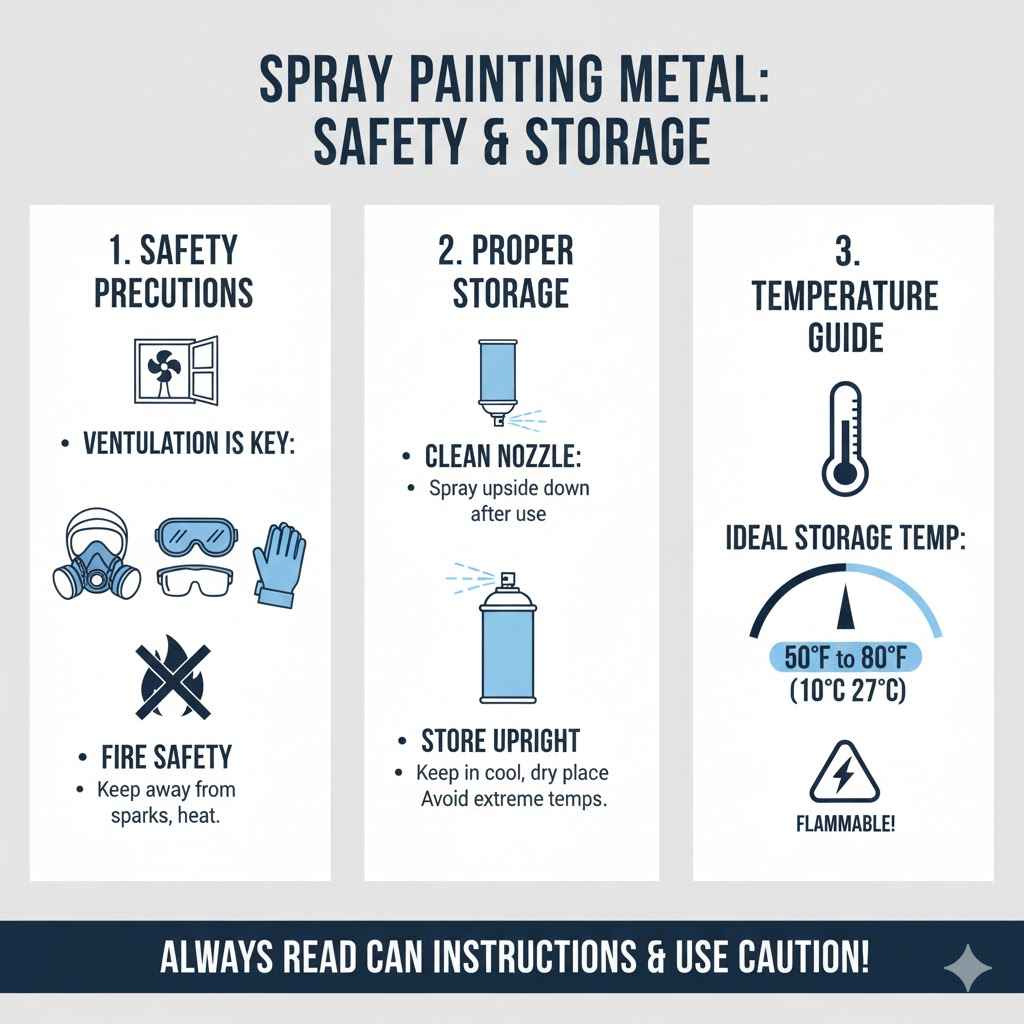 SPRAY PAINTING METAL: SAFETY & STORAGE

1. SAFETY PRECUTIONS

• VENTULATION IS KEY:

• FIRE SAFETY
• Keep away from sparks, heat.

2. PROPER STORAGE

• CLEAN NOZZLE:
• Spray upside down after use

• STORE UPRIGHT
• Keep in cool, dry place Avoid extreme temps.

3. TEMPERATURE GUIDE

IDEAL STORAGE TEMP:

50°F to 80°F
(10°C 27°C)

FLAMMABLE!

ALWAYS READ CAN INSTRUCTIONS & USE CAUTION!