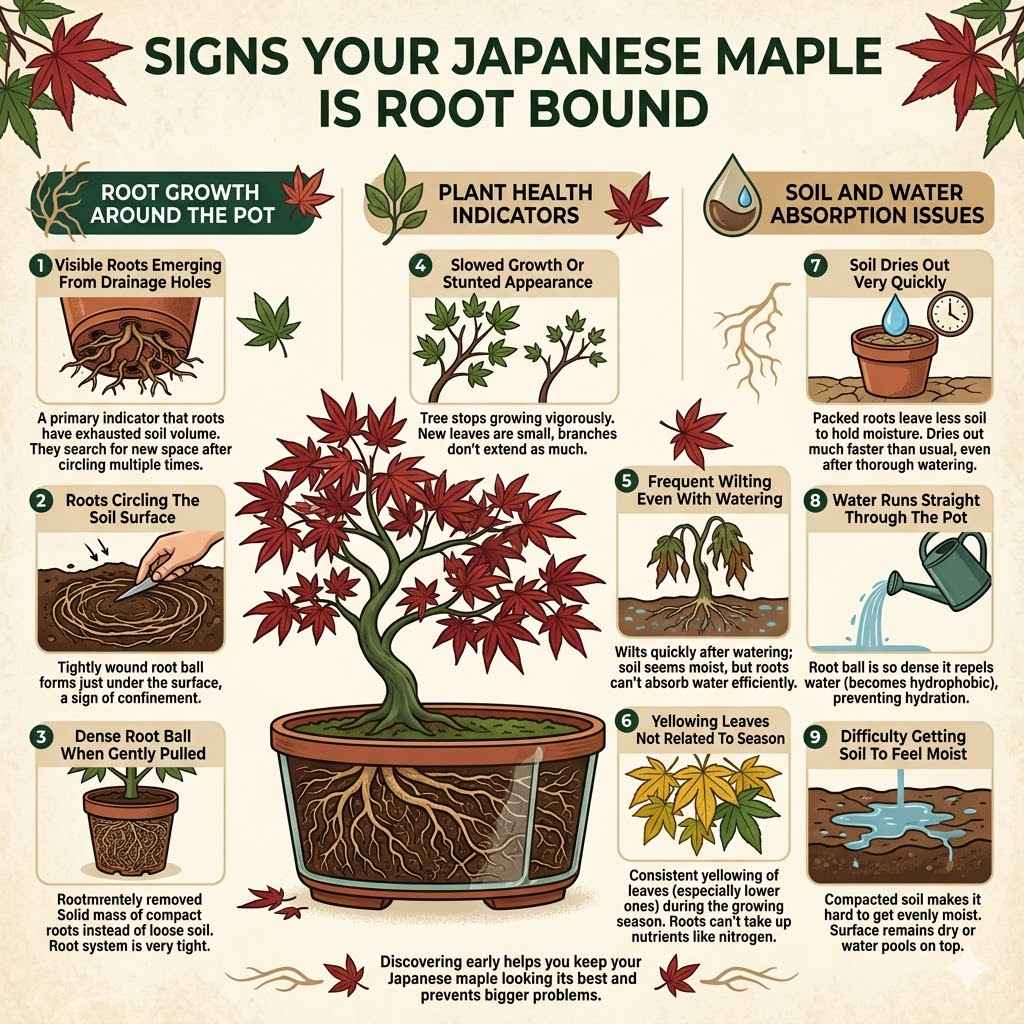 SIGNS YOUR JAPANESE MAPLE IS ROOT BOUND

ROOT GROWTH AROUND THE POT

1 Visible Roots Emerging From Drainage Holes

A primary indicator that roots have exhausted soil volume. They search for new space after circling multiple times.

2 Roots Circling The Soil Surface

Tightly wound root ball forms just under the surface, a sign of confinement.

3 Dense Root Ball When Gently Pulled

Rootmrentely removed Solid mass of compact roots instead of loose soil. Root system is very tight.

PLANT HEALTH INDICATORS

4 Slowed Growth Or Stunted Appearance

Tree stops growing vigorously. New leaves are small, branches don't extend as much.

5 Frequent Wilting Even With Watering

Wilts quickly after watering; soil seems moist, but roots can't absorb water efficiently.

6 Yellowing Leaves Not Related To Season

Consistent yellowing of leaves (especially lower ones) during the growing season. Roots can't take up nutrients like nitrogen.

SOIL AND WATER ABSORPTION ISSUES

7 Soil Dries Out Very Quickly

Packed roots leave less soil to hold moisture. Dries out much faster than usual, even after thorough watering.

8 Water Runs Straight Through The Pot

Root ball is so dense it repels water (becomes hydrophobic), preventing hydration.

9 Difficulty Getting Soil To Feel Moist

Compacted soil makes it hard to get evenly moist. Surface remains dry or water pools on top.

Discovering early helps you keep your Japanese maple looking its best and prevents bigger problems.