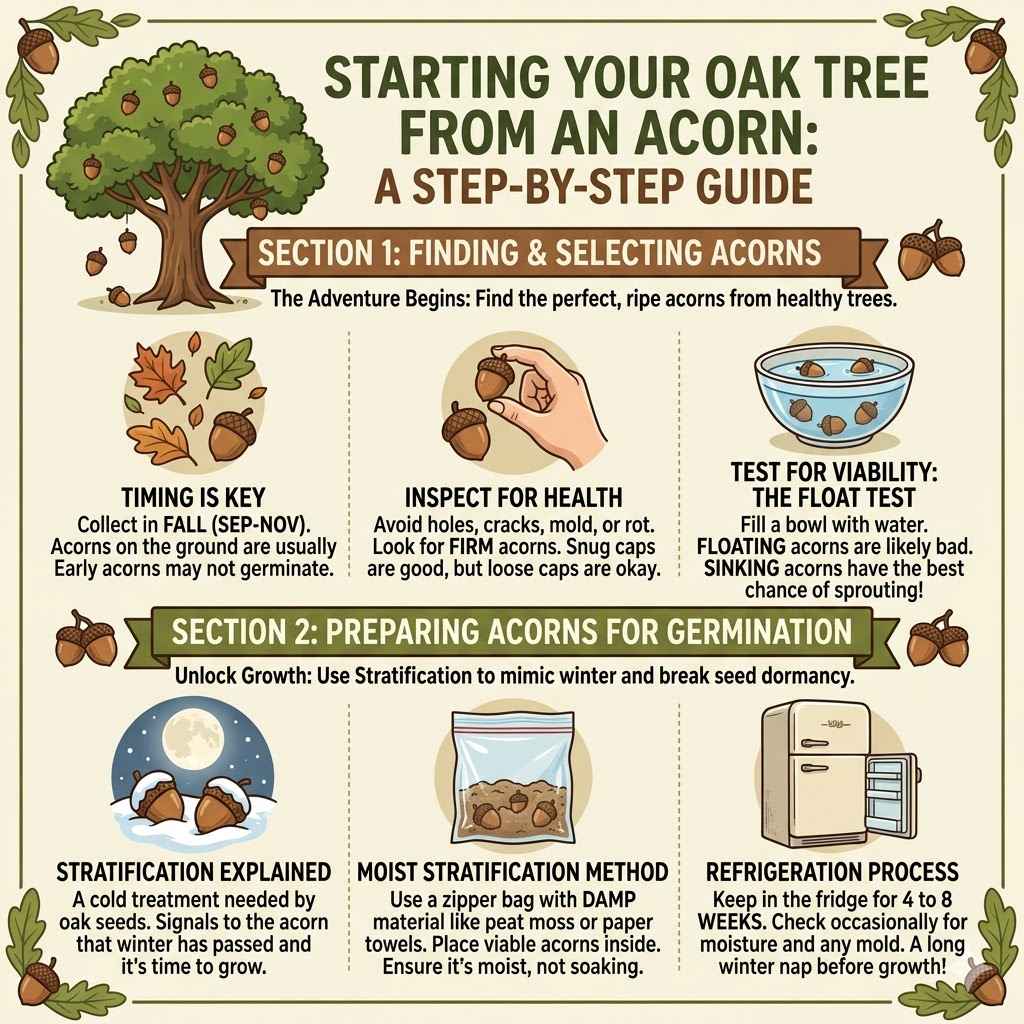 STARTING YOUR OAK TREE FROM AN ACORN:
A STEP-BY-STEP GUIDE

SECTION 1: FINDING & SELECTING ACORNS

The Adventure Begins: Find the perfect, ripe acorns from healthy trees.

TIMING IS KEY
Collect in FALL (SEP-NOV). Acorns on the ground are usually Early acorns may not germinate.

INSPECT FOR HEALTH
Avoid holes, cracks, mold, or rot. Look for FIRM acorns. Snug caps are good, but loose caps are okay.

TEST FOR VIABILITY: THE FLOAT TEST
Fill a bowl with water. FLOATING acorns are likely bad. SINKING acorns have the best chance of sprouting!

SECTION 2: PREPARING ACORNS FOR GERMINATION

Unlock Growth: Use Stratification to mimic winter and break seed dormancy.

STRATIFICATION EXPLAINED
A cold treatment needed by oak seeds. Signals to the acorn that winter has passed and it's time to grow.

MOIST STRATIFICATION METHOD
Use a zipper bag with DAMP material like peat moss or paper towels. Place viable acorns inside. Ensure it's moist, not soaking.

REFRIGERATION PROCESS
Keep in the fridge for 4 to 8 WEEKS. Check occasionally for moisture and any mold. A long winter nap before growth!